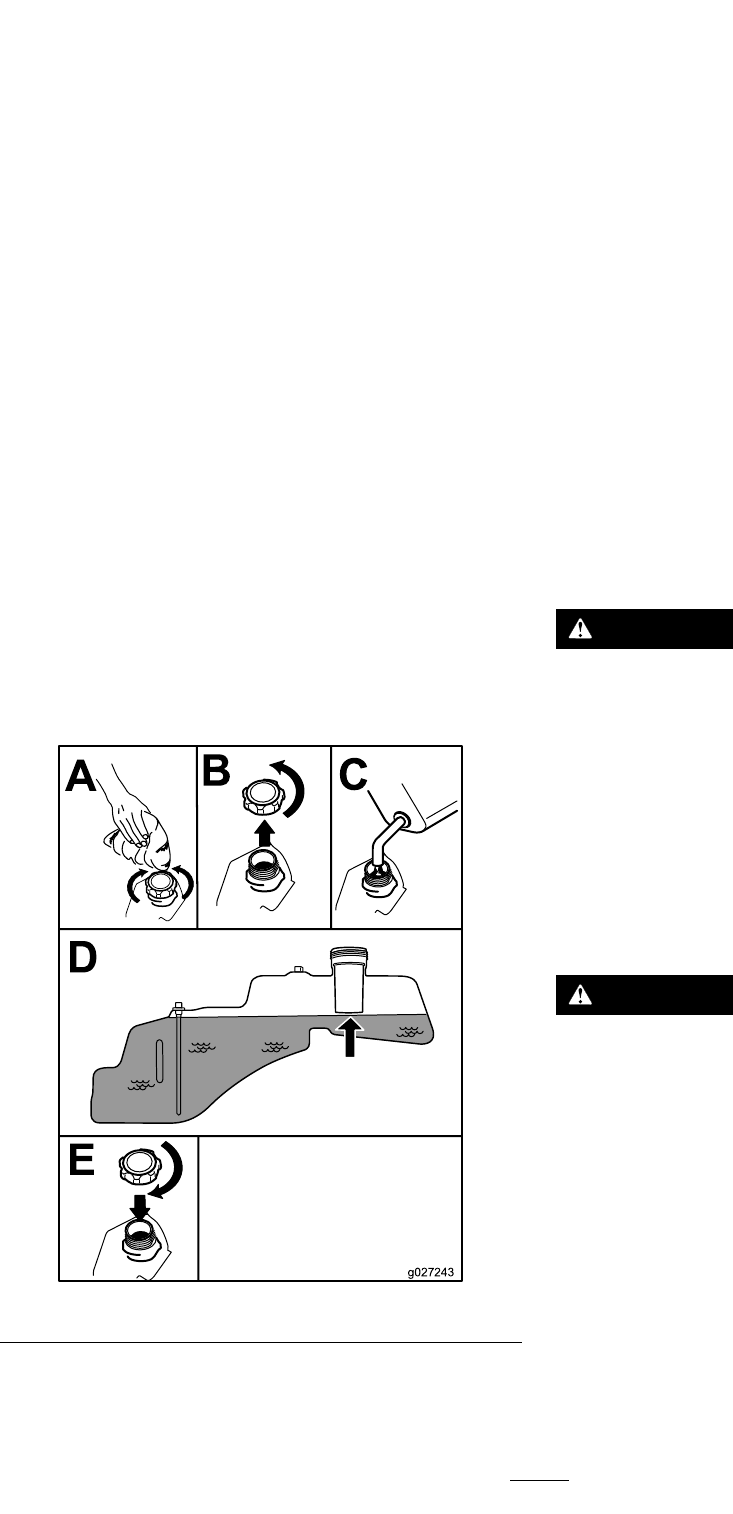 A

B

C

D

E

g027243