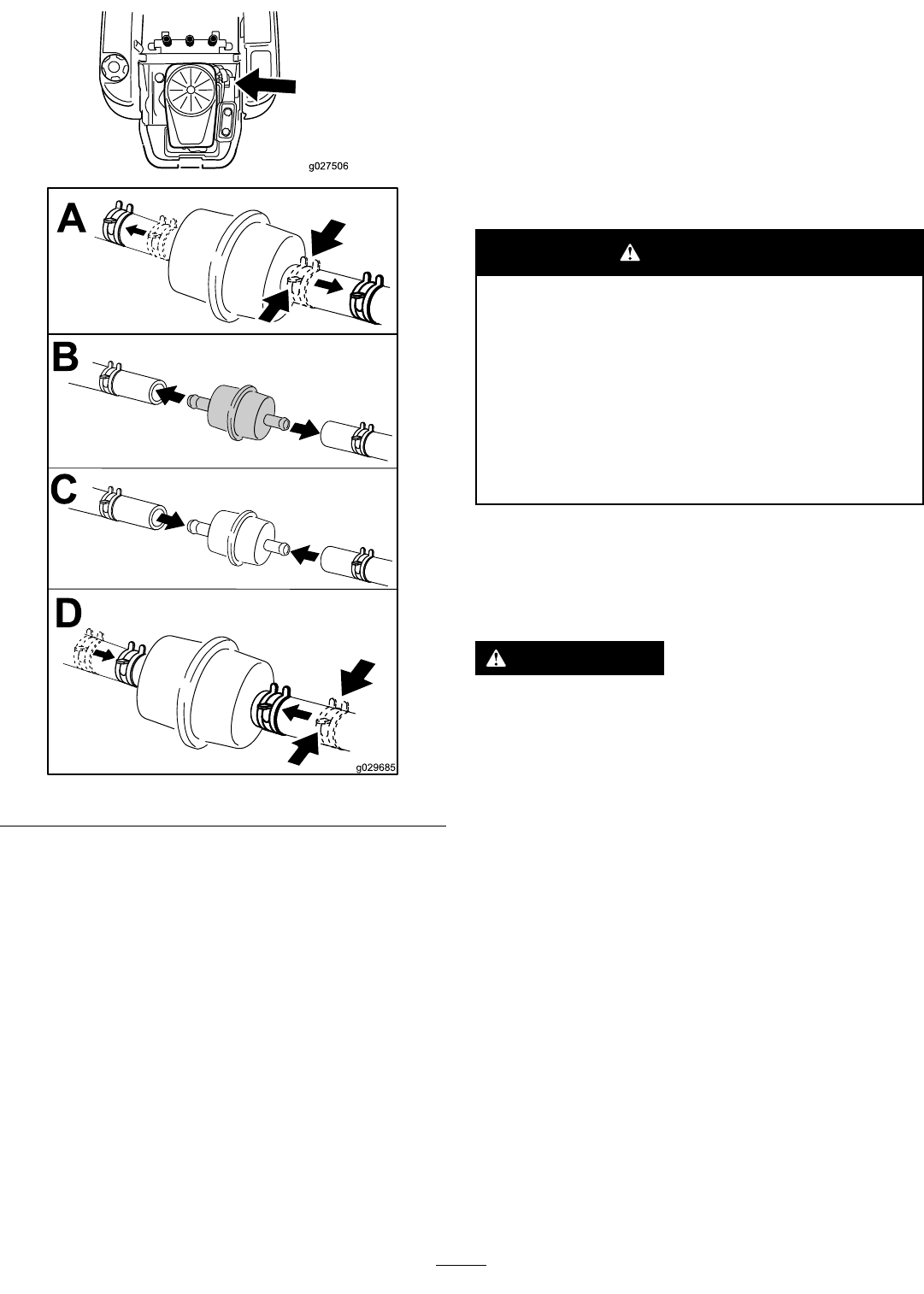 g027506

A

B

C

D

g029685