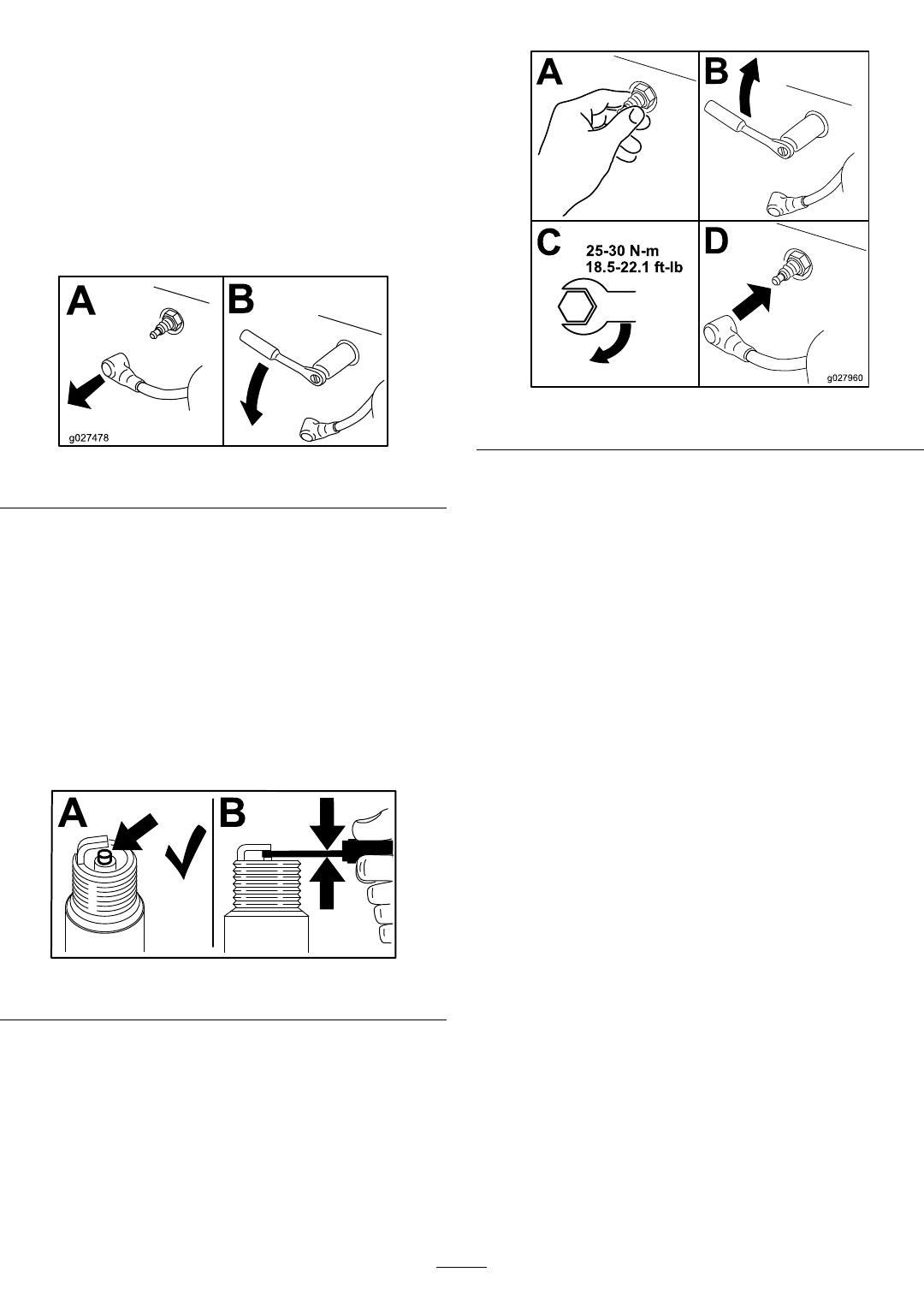 A

B

g027478

A

B

A

B

C

25-30 N-m
18.5-22.1 ft-lb

D

g027960