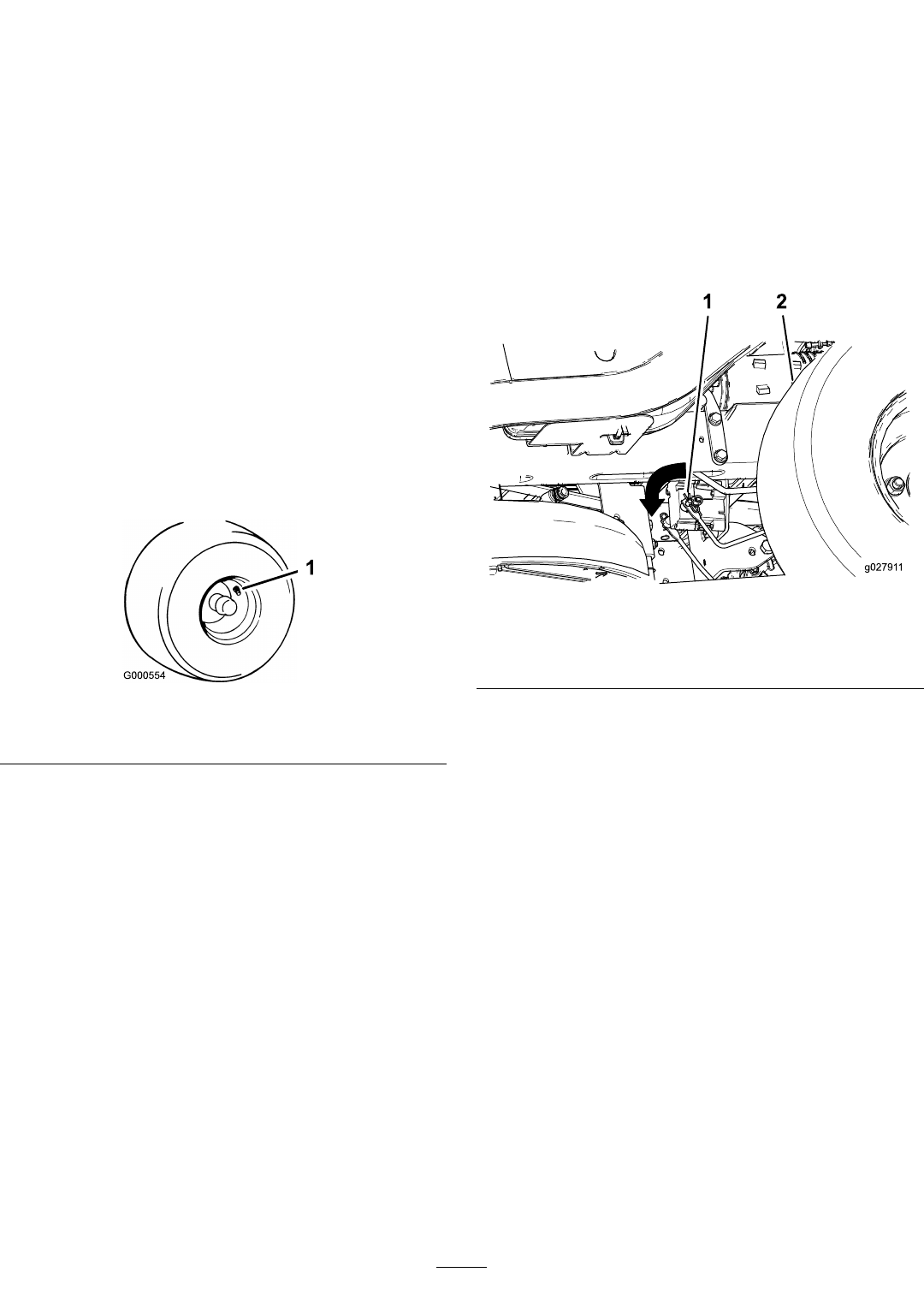 1

G000554

1 2

g027911