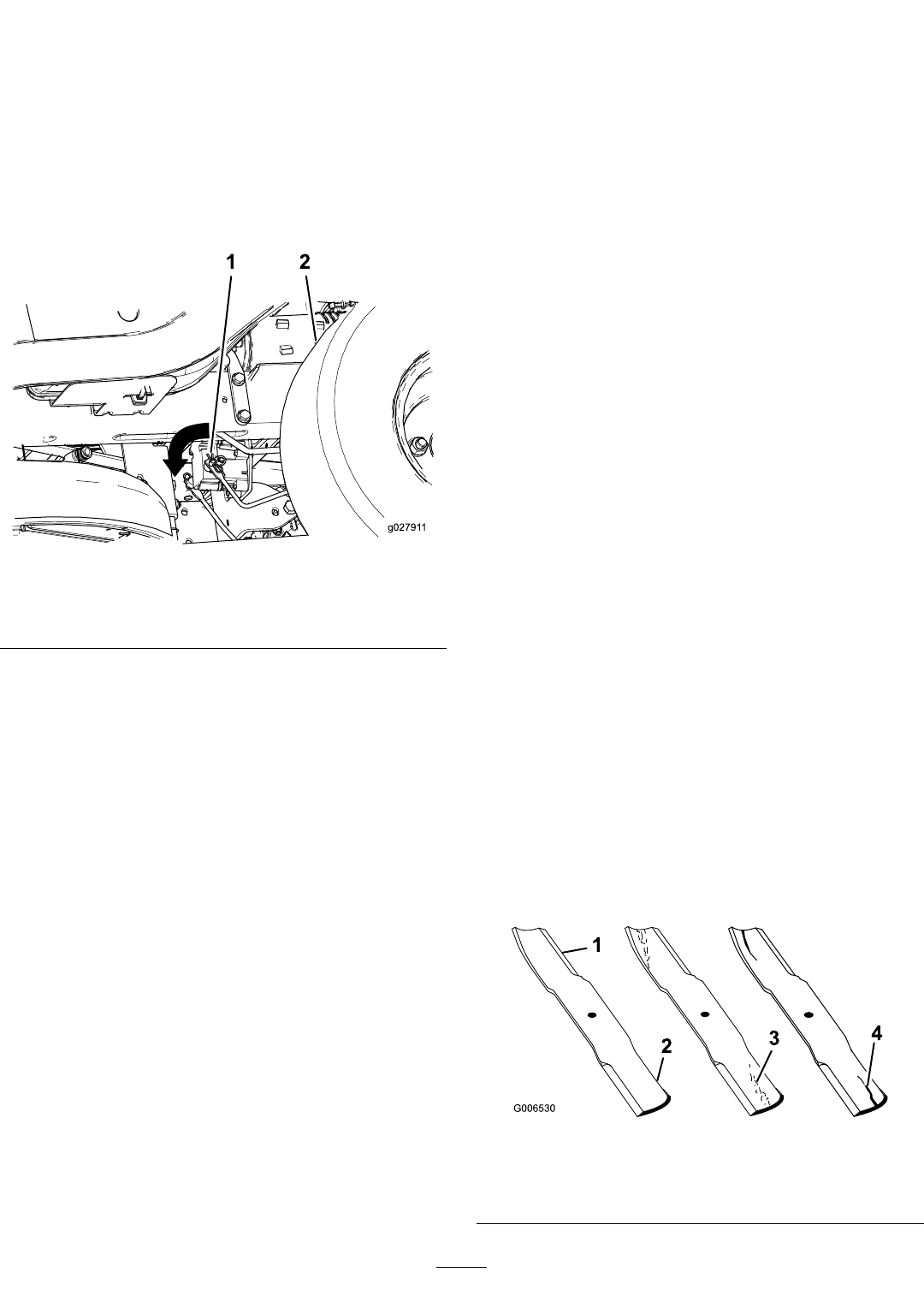 1
2
g027911

1
2
3
4
G006530