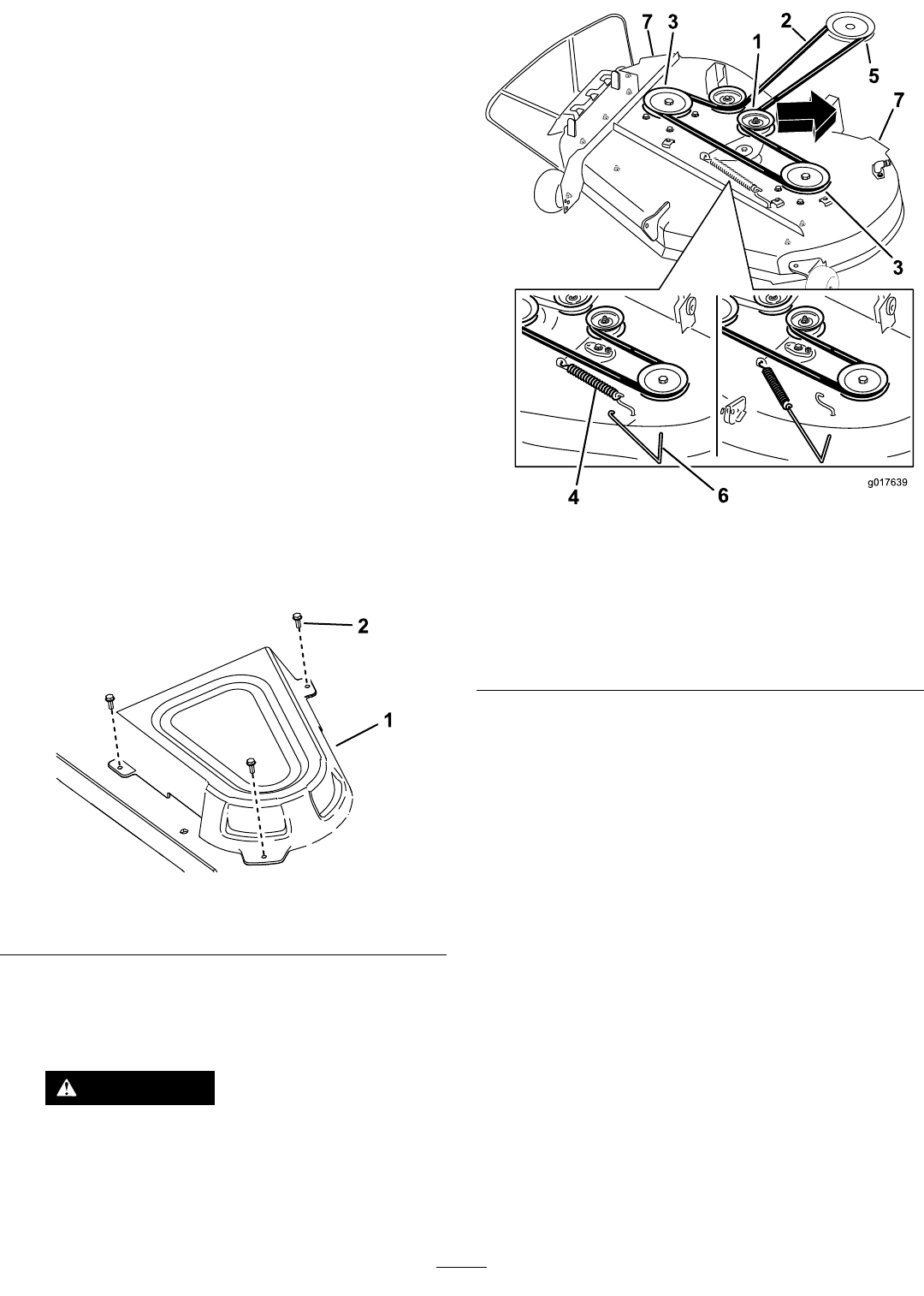 7
3
2
1
5
7
3
4
6
g017639

2

1