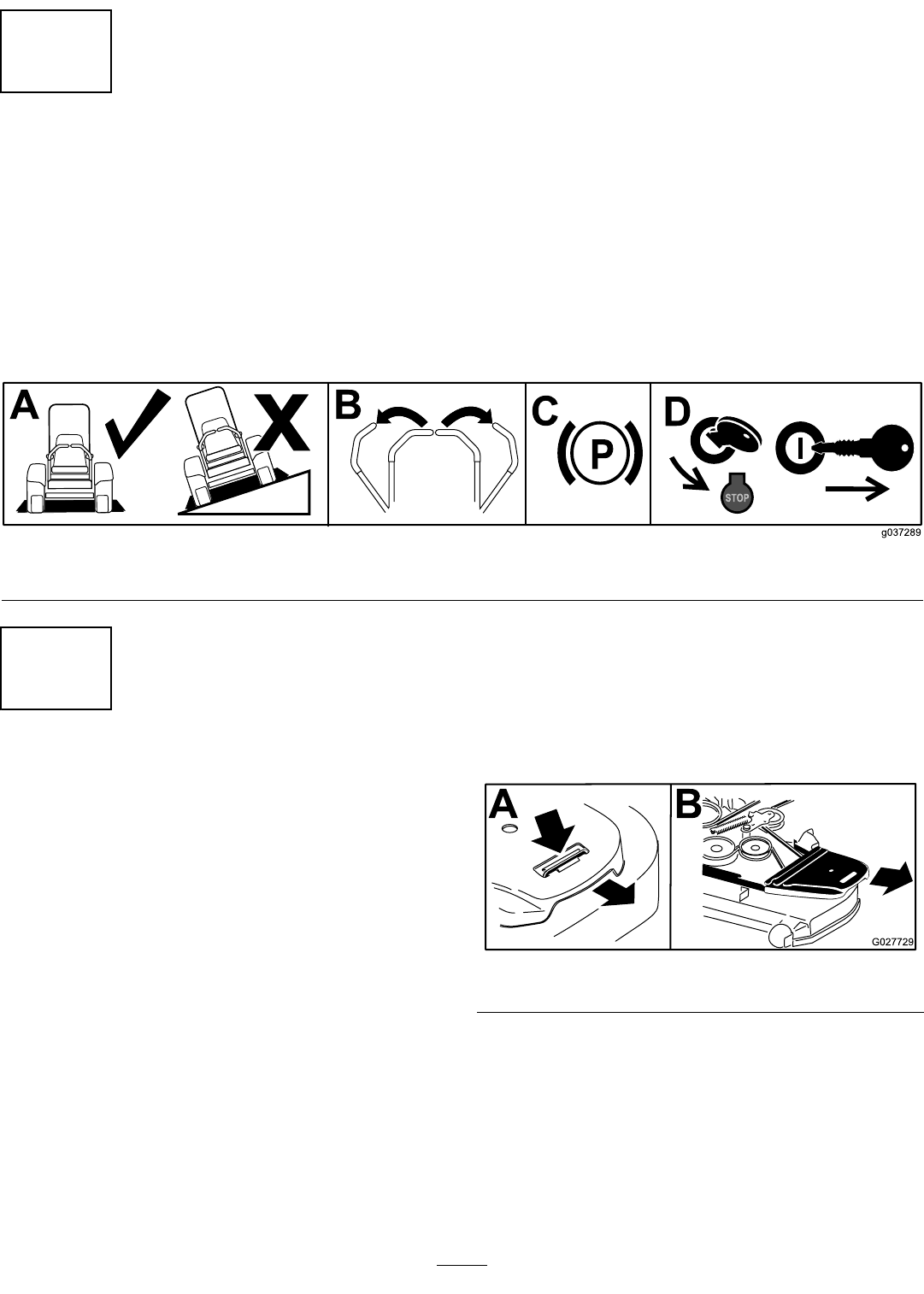 A

B

C

P

D

STOP

g037289

A

B

G027729