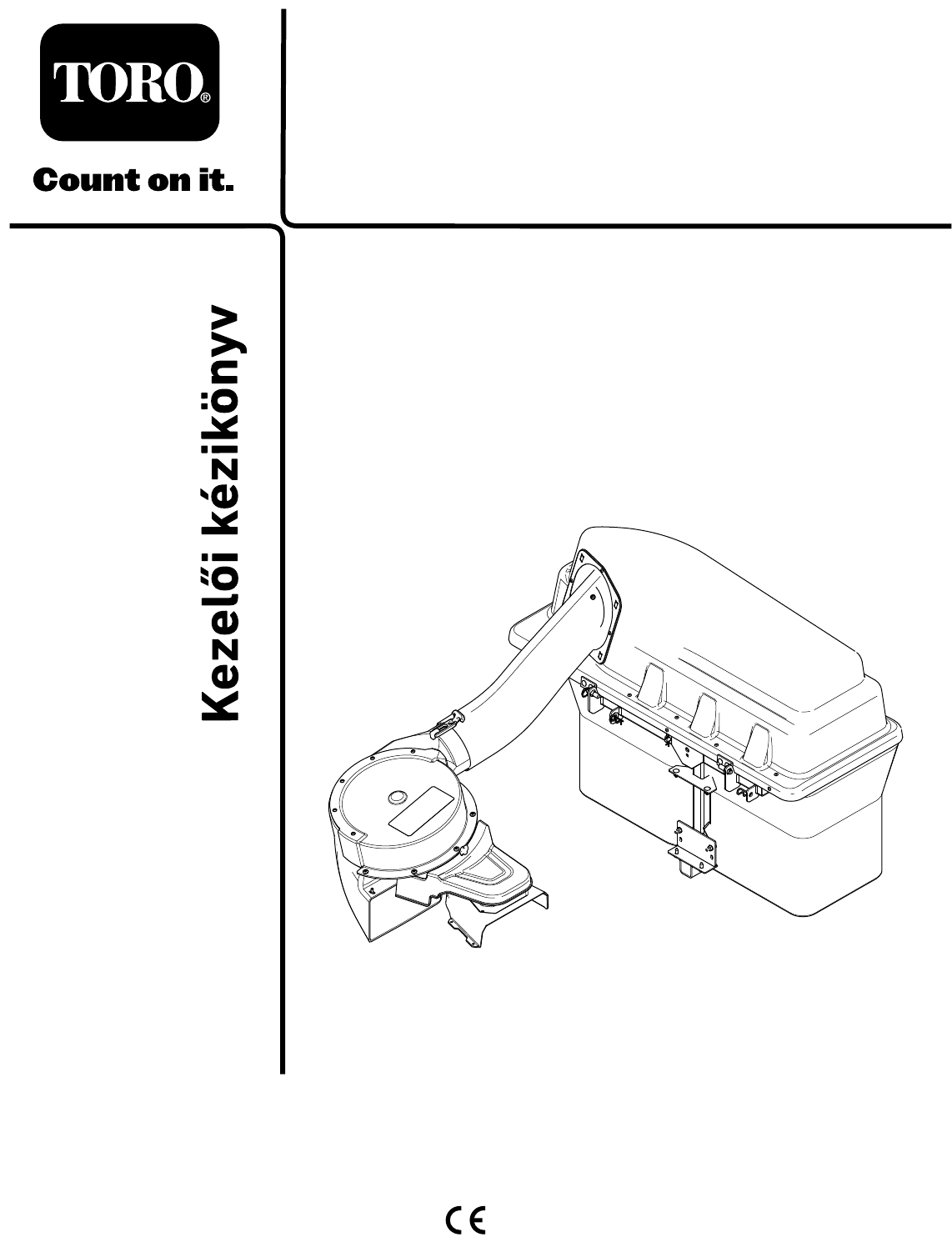 TORO®

Count on it.

Kezelői kézikönyv

CE