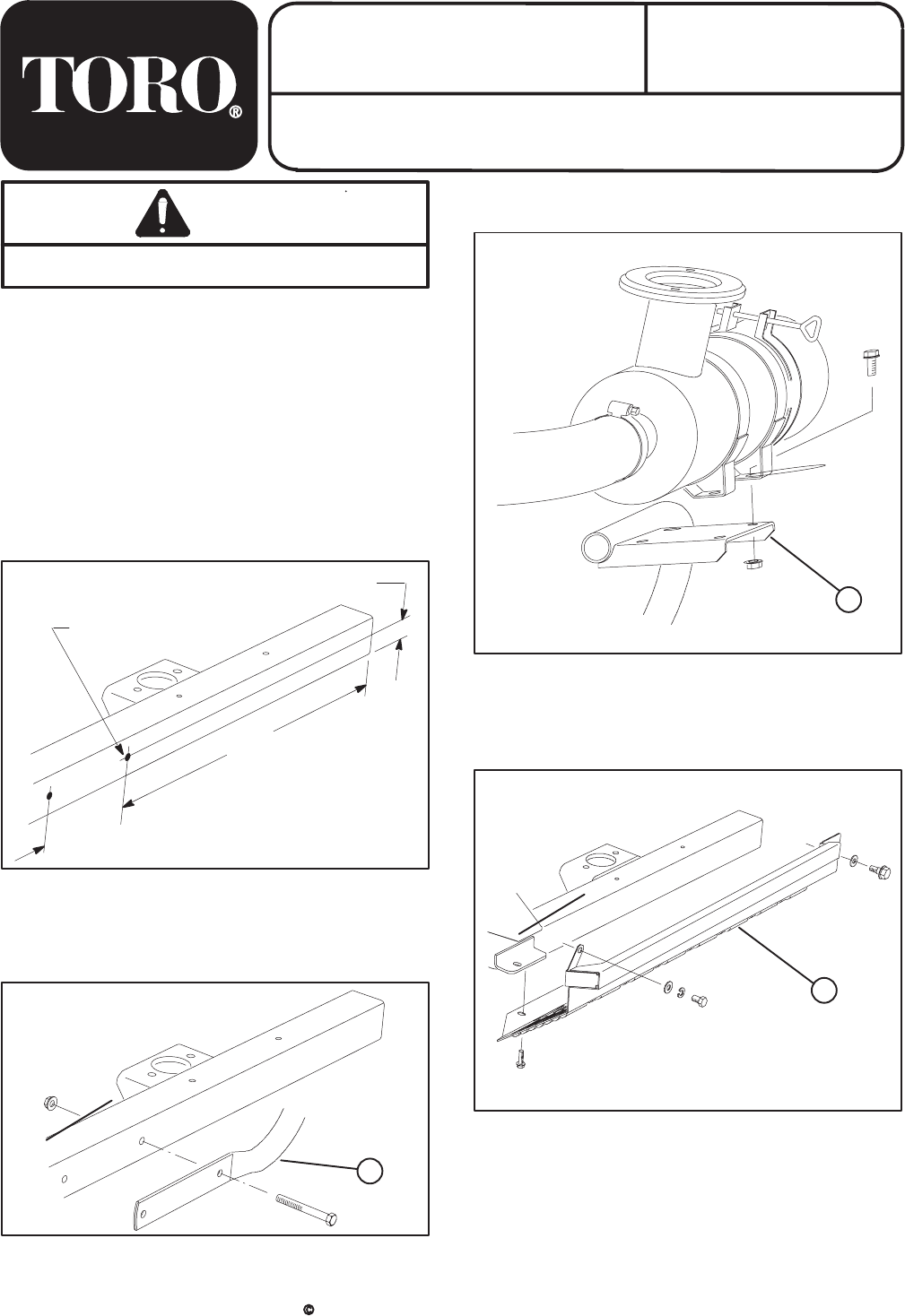 TORO®