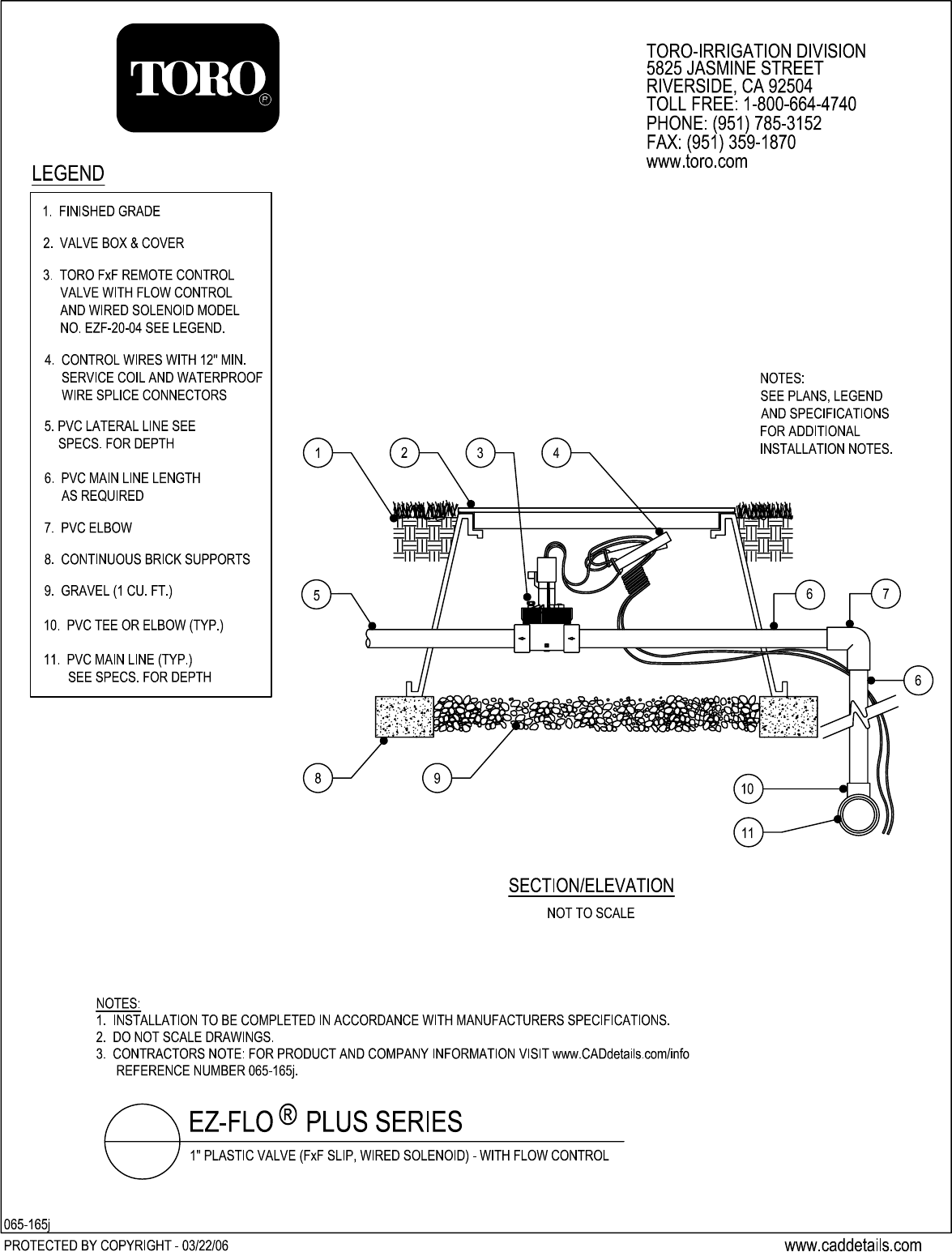 TORO®

TORO-IRRIGATION DIVISION
5825 JASMINE STREET
RIVERSIDE, CA 92504
TOLL FREE: 1-800-664-4740
PHONE: (951) 785-3152
FAX: (951) 359-1870
www.toro.com

LEGEND

1. FINISHED GRADE

2. VALVE BOX & COVER

3. TORO FxF REMOTE CONTROL VALVE WITH FLOW CONTROL AND WIRED SOLENOID MODEL NO. EZF-20-04 SEE LEGEND.

4. CONTROL WIRES WITH 12" MIN. SERVICE COIL AND WATERPROOF WIRE SPLICE CONNECTORS

5. PVC LATERAL LINE SEE SPECS. FOR DEPTH

6. PVC MAIN LINE LENGTH AS REQUIRED

7. PVC ELBOW

8. CONTINUOUS BRICK SUPPORTS

9. GRAVEL (1 CU. FT.)

10. PVC TEE OR ELBOW (TYP.)

11. PVC MAIN LINE (TYP.) SEE SPECS. FOR DEPTH

NOTES:
SEE PLANS, LEGEND AND SPECIFICATIONS FOR ADDITIONAL INSTALLATION NOTES.

1 2 3 4

5 6 7

6

8 9

10

11

SECTION/ELEVATION
NOT TO SCALE

NOTES:
1. INSTALLATION TO BE COMPLETED IN ACCORDANCE WITH MANUFACTURERS SPECIFICATIONS.
2. DO NOT SCALE DRAWINGS.
3. CONTRACTORS NOTE: FOR PRODUCT AND COMPANY INFORMATION VISIT www.CADdetails.com/info REFERENCE NUMBER 065-165j.

EZ-FLO ® PLUS SERIES
1" PLASTIC VALVE (FxF SLIP, WIRED SOLENOID) - WITH FLOW CONTROL

065-165j
PROTECTED BY COPYRIGHT - 03/22/06
www.caddetails.com