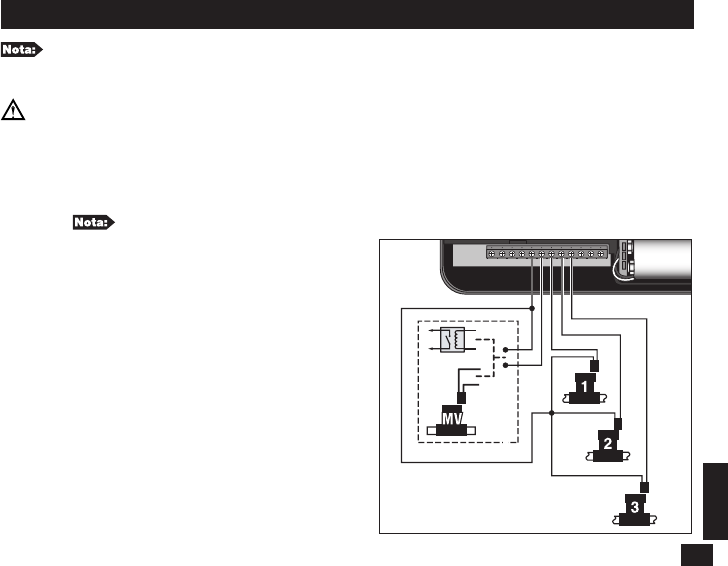 Nota:

Nota:

MV

1

2

3