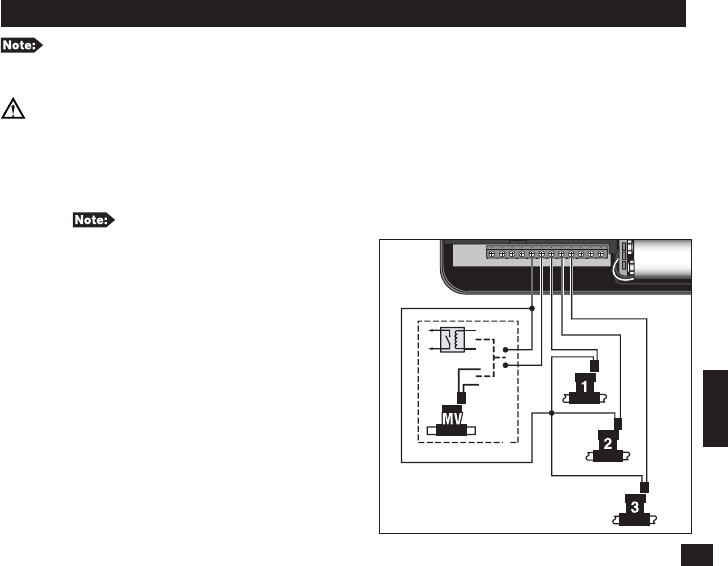 Note:

Note:

MV

1

2

3