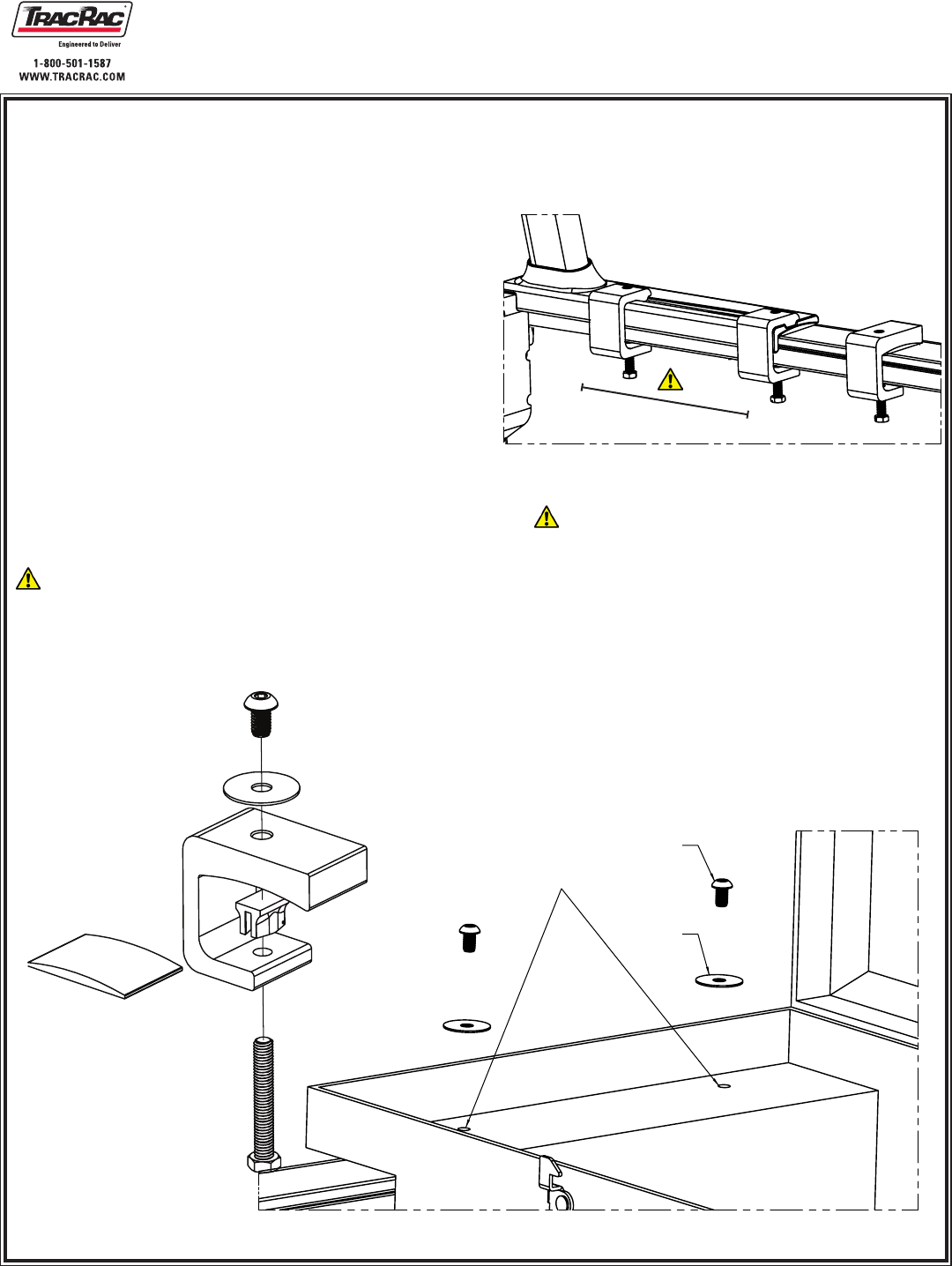 TRACRAC
Engineered to Deliver
1-800-501-1587
WWW.TRACRAC.COM