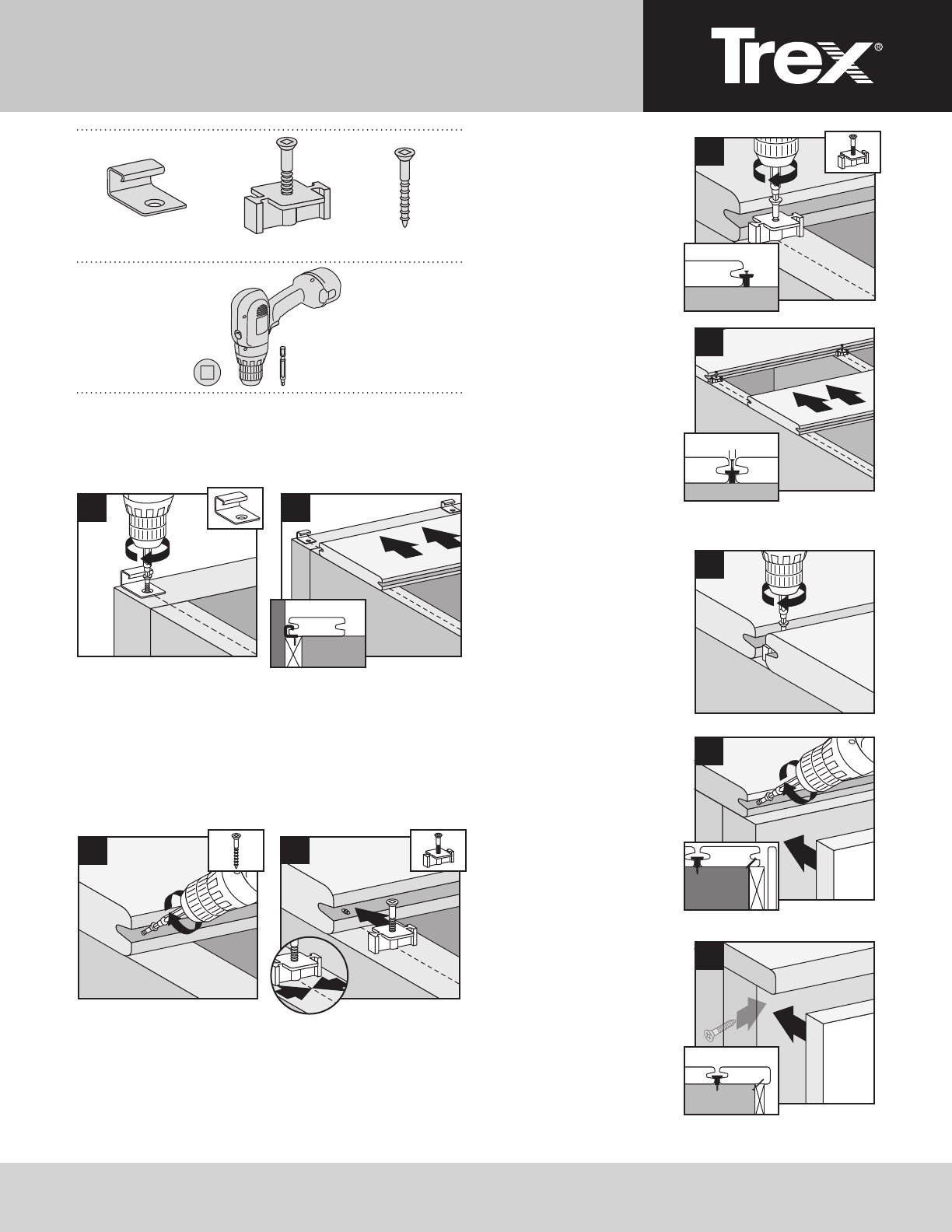 Trex®