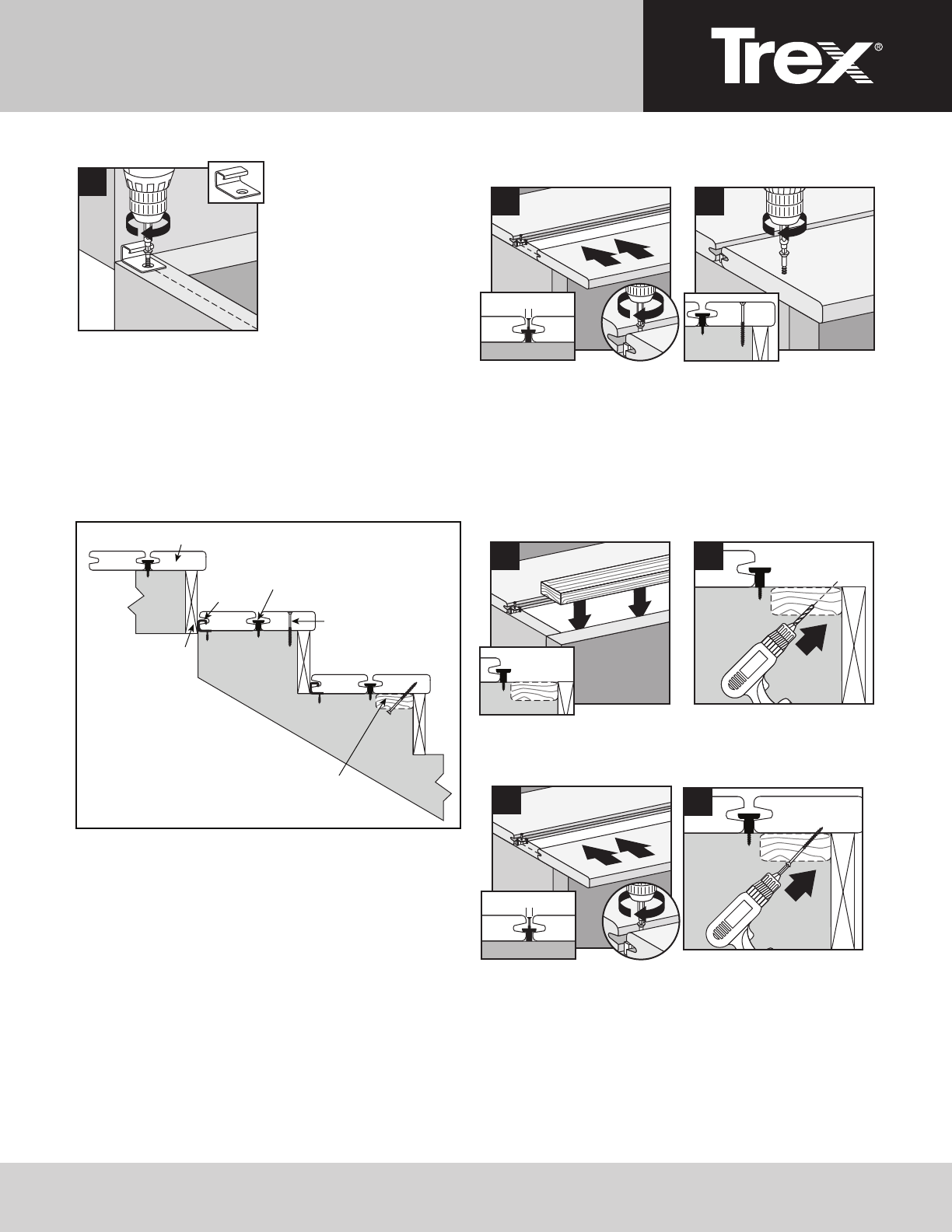 Trex®