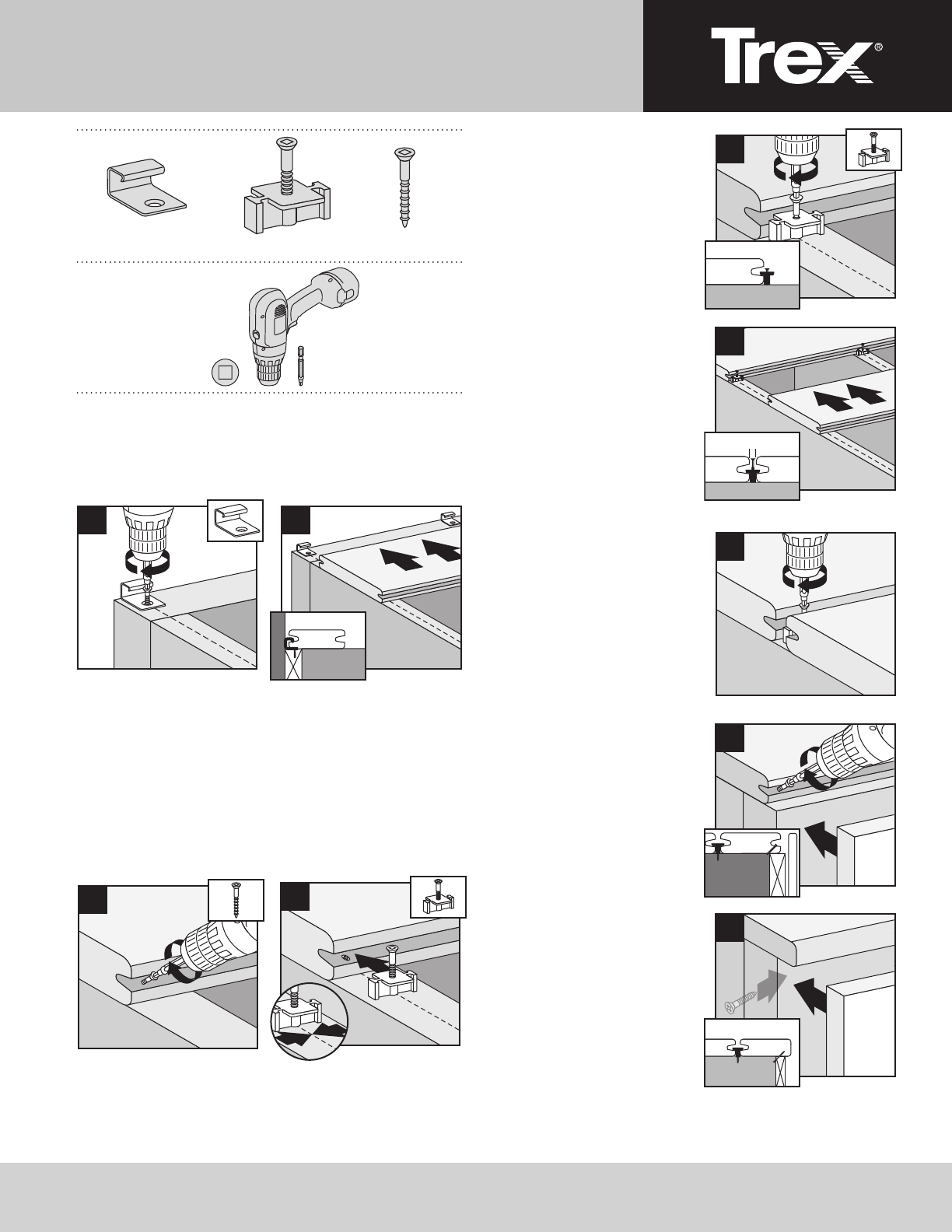 Trex®