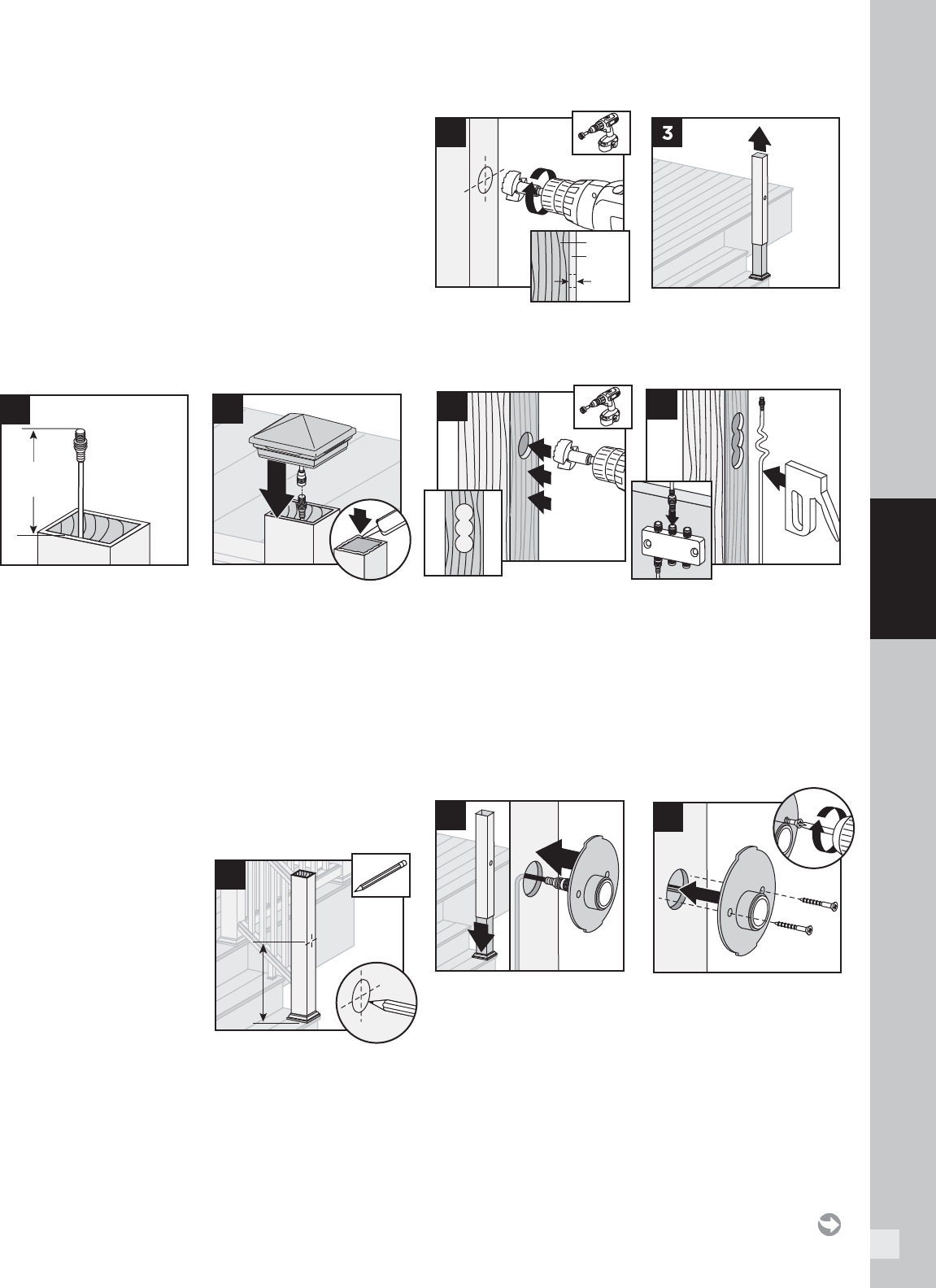 3