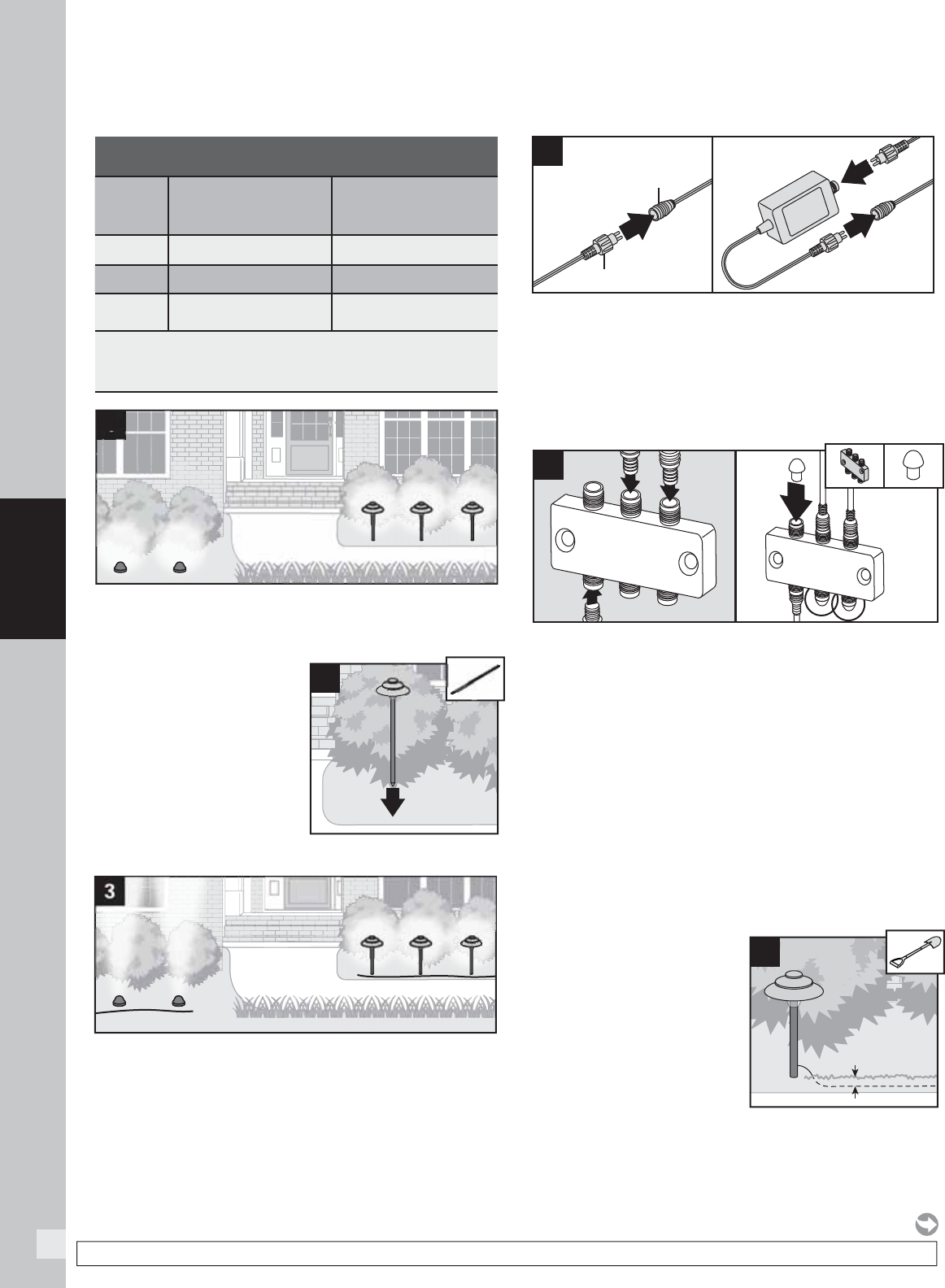 3