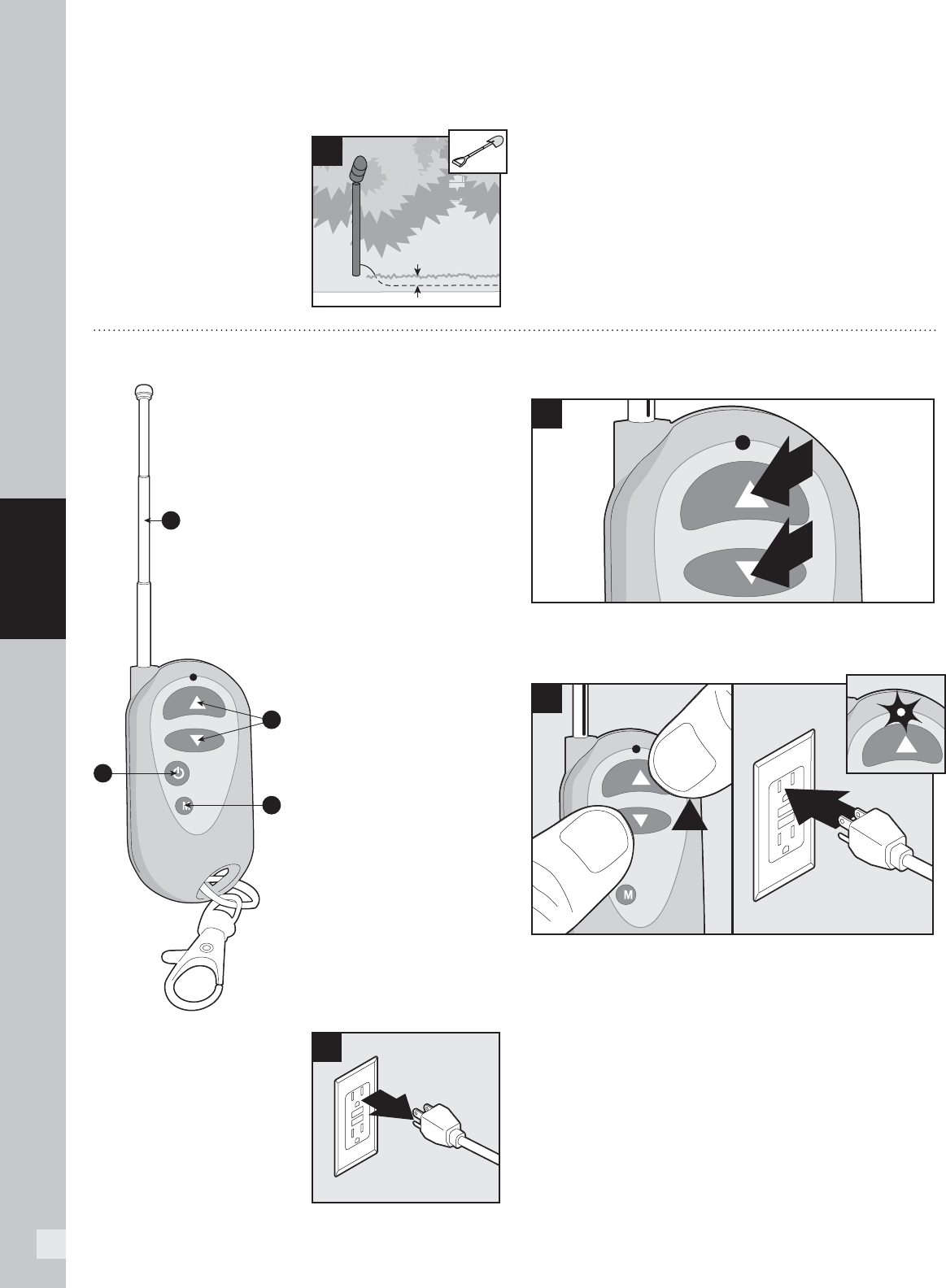 M