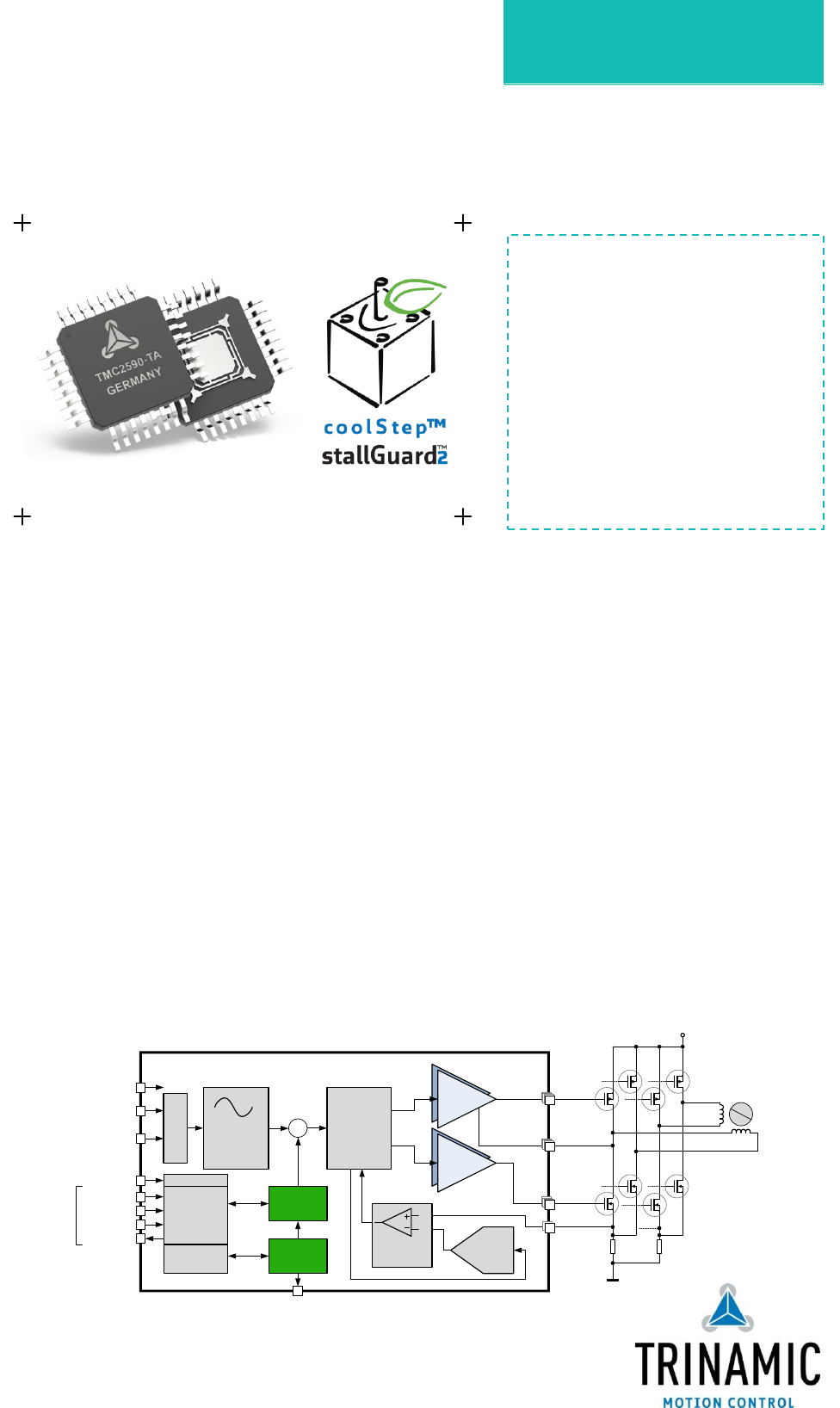 TMC2590-TA
GERMANY

coolStep™
stallGuard2™

TRINAMIC
MOTION CONTROL