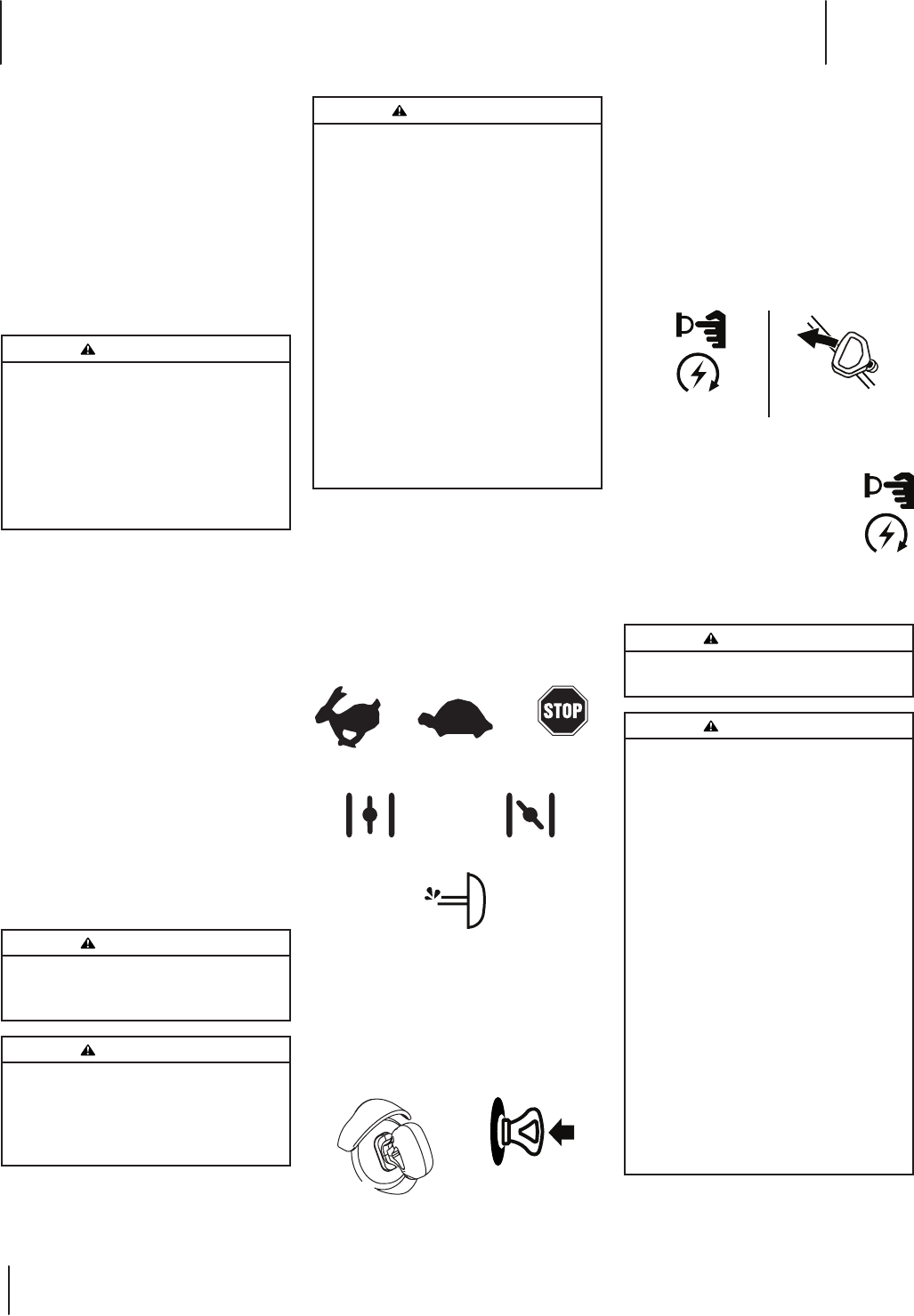 STOP