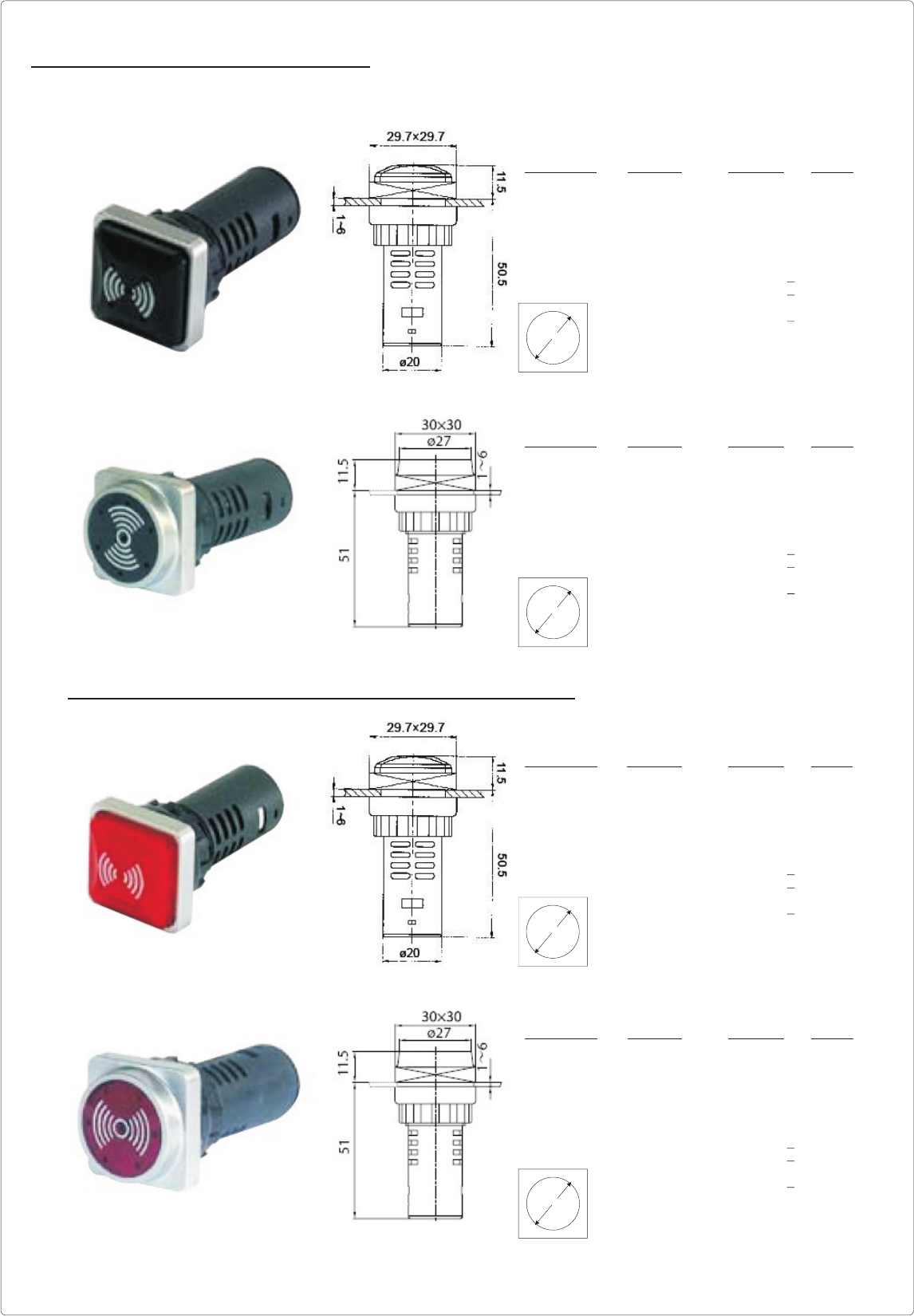 29.7×29.7
11.5
1~6
50.5
ø20

30×30
ø27
11.5
1~6
51

29.7×29.7
11.5
1~6
50.5
ø20

30×30
ø27
11.5
1~6
51