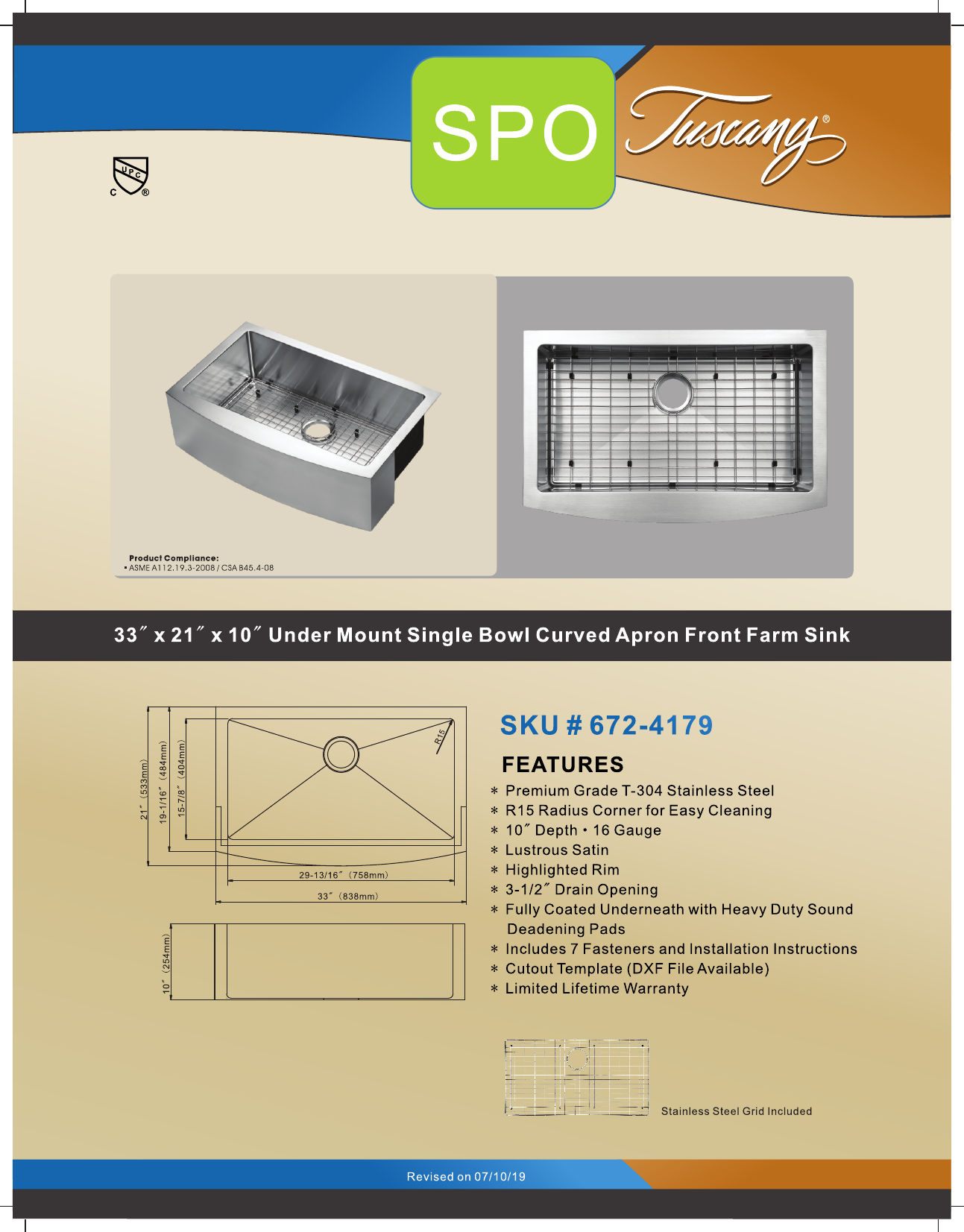 SPO Tuscany®

UPC C ®

Product Compliance:
• ASME A112.19.3-2008 / CSA B45.4-08

33″ x 21″ x 10″ Under Mount Single Bowl Curved Apron Front Farm Sink

21″ (533mm)
19-1/16″ (484mm)
15-7/8″ (404mm)
R15
29-13/16″ (758mm)
33″ (838mm)
10″ (254mm)

SKU # 672-4179

FEATURES
* Premium Grade T-304 Stainless Steel
* R15 Radius Corner for Easy Cleaning
* 10″ Depth • 16 Gauge
* Lustrous Satin
* Highlighted Rim
* 3-1/2″ Drain Opening
* Fully Coated Underneath with Heavy Duty Sound Deadening Pads
* Includes 7 Fasteners and Installation Instructions
* Cutout Template (DXF File Available)
* Limited Lifetime Warranty

Stainless Steel Grid Included

Revised on 07/10/19