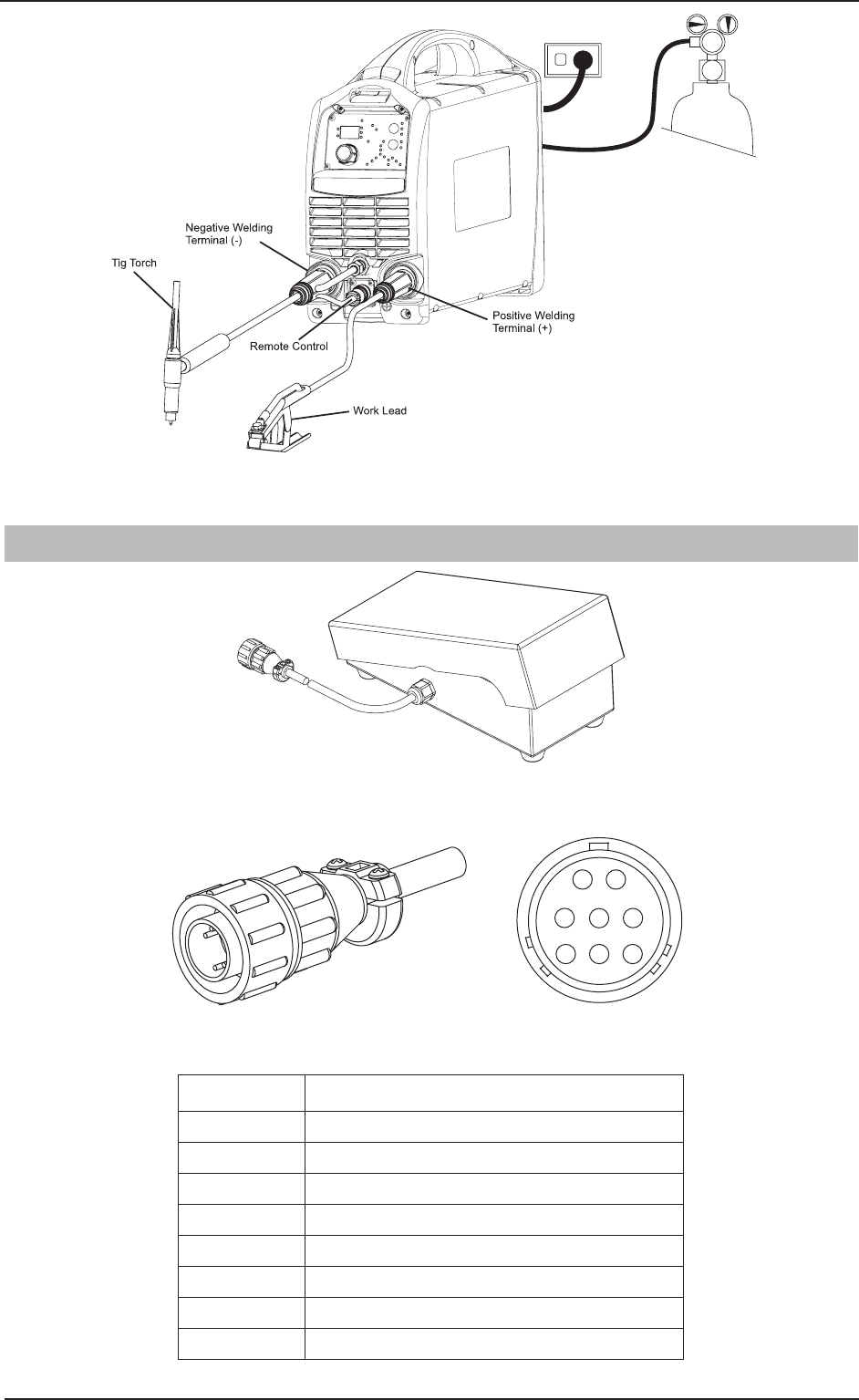 Negative Welding Terminal (-)

Tig Torch

Remote Control

Positive Welding Terminal (+)

Work Lead