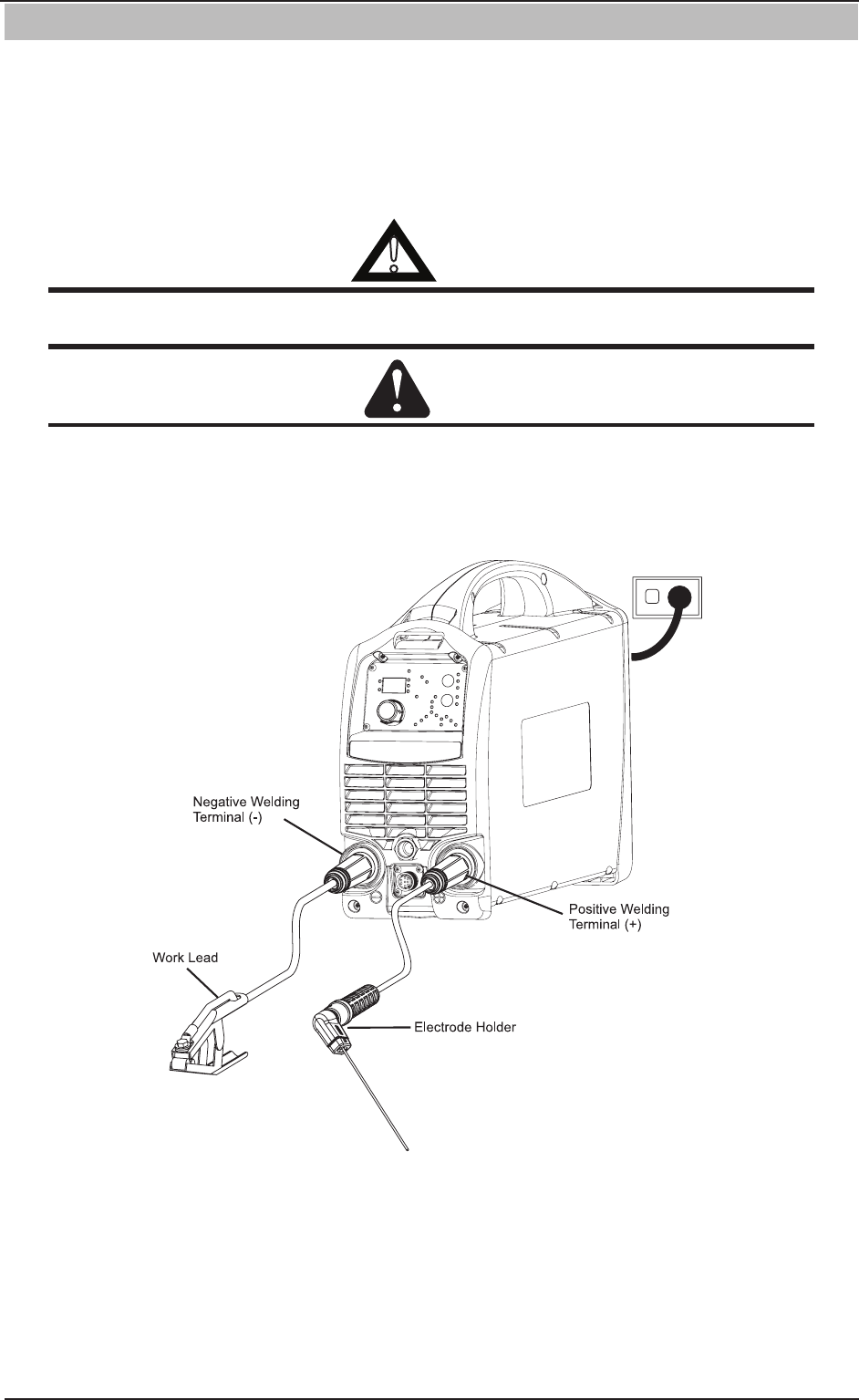 Negative Welding Terminal (-)

Positive Welding Terminal (+)

Work Lead

Electrode Holder