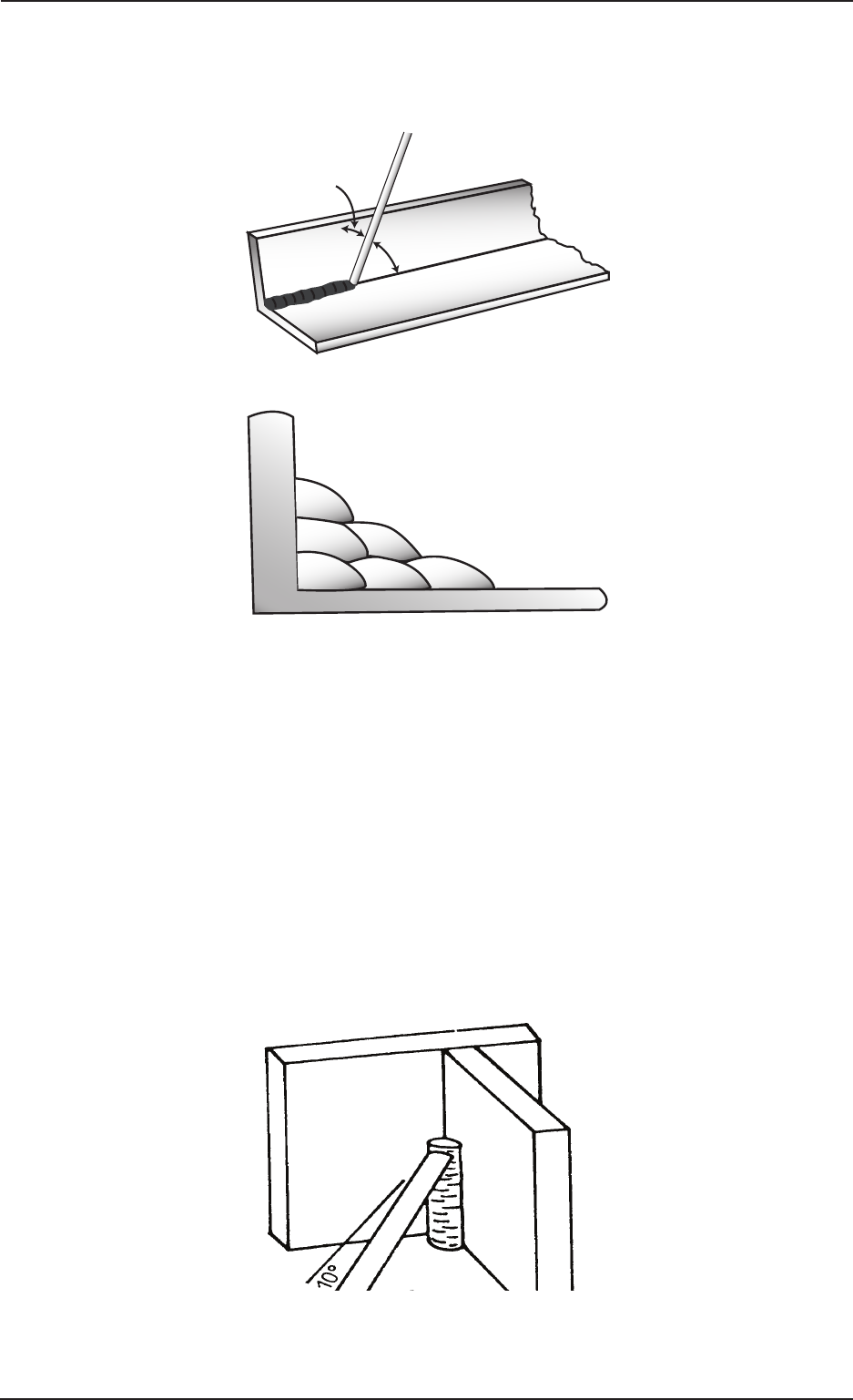 10°