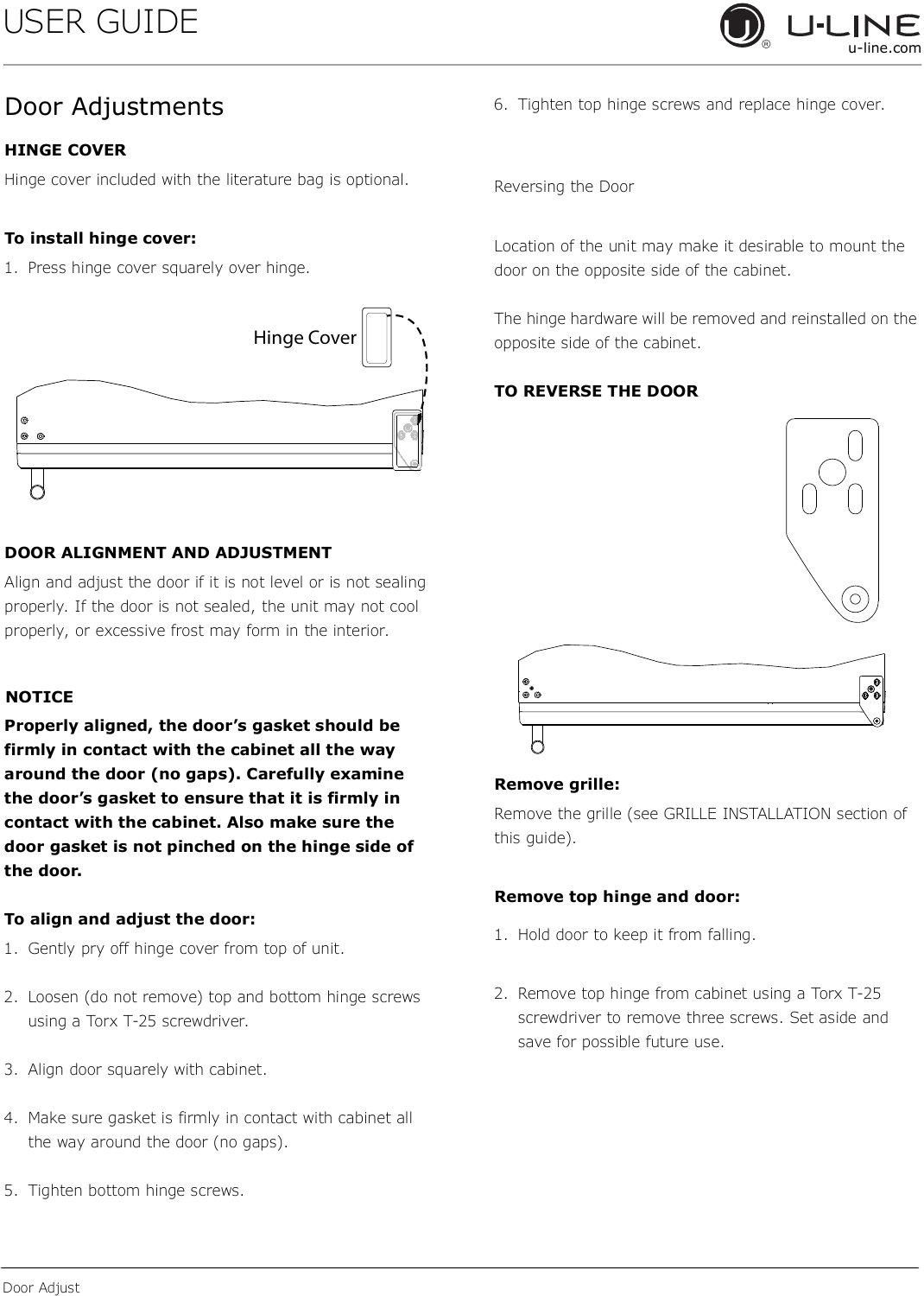 USER GUIDE

U-LINE
u-line.com

Door Adjustments

HINGE COVER

Hinge cover included with the literature bag is optional.

To install hinge cover:

1. Press hinge cover squarely over hinge.

Hinge Cover

DOOR ALIGNMENT AND ADJUSTMENT

Align and adjust the door if it is not level or is not sealing properly. If the door is not sealed, the unit may not cool properly, or excessive frost may form in the interior.

NOTICE

Properly aligned, the door's gasket should be firmly in contact with the cabinet all the way around the door (no gaps). Carefully examine the door's gasket to ensure that it is firmly in contact with the cabinet. Also make sure the door gasket is not pinched on the hinge side of the door.

To align and adjust the door:

1. Gently pry off hinge cover from top of unit.

2. Loosen (do not remove) top and bottom hinge screws using a Torx T-25 screwdriver.

3. Align door squarely with cabinet.

4. Make sure gasket is firmly in contact with cabinet all the way around the door (no gaps).

5. Tighten bottom hinge screws.

6. Tighten top hinge screws and replace hinge cover.

Reversing the Door

Location of the unit may make it desirable to mount the door on the opposite side of the cabinet.

The hinge hardware will be removed and reinstalled on the opposite side of the cabinet.

TO REVERSE THE DOOR

Remove grille:

Remove the grille (see GRILLE INSTALLATION section of this guide).

Remove top hinge and door:

1. Hold door to keep it from falling.

2. Remove top hinge from cabinet using a Torx T-25 screwdriver to remove three screws. Set aside and save for possible future use.

Door Adjust