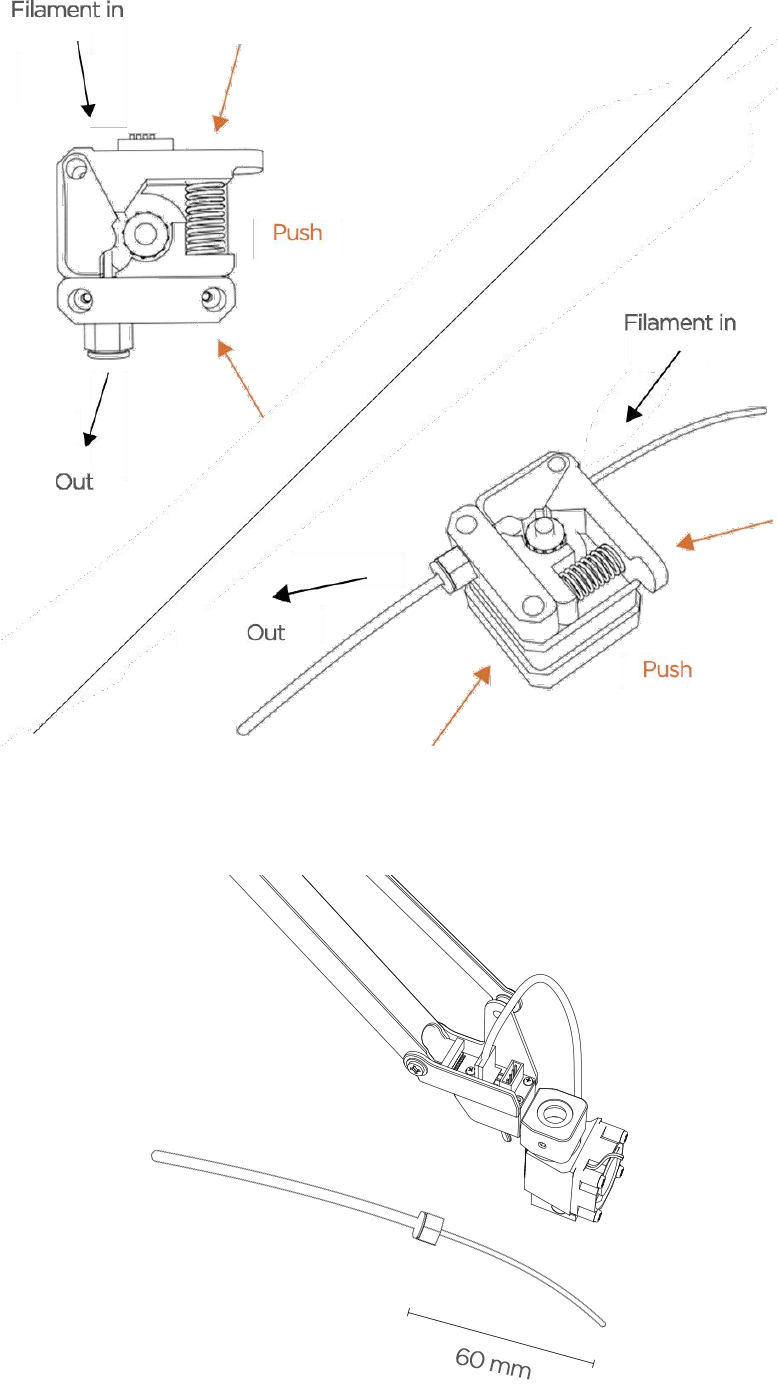 Filament in

Push

Out

Filament in

Out

Push

60 mm