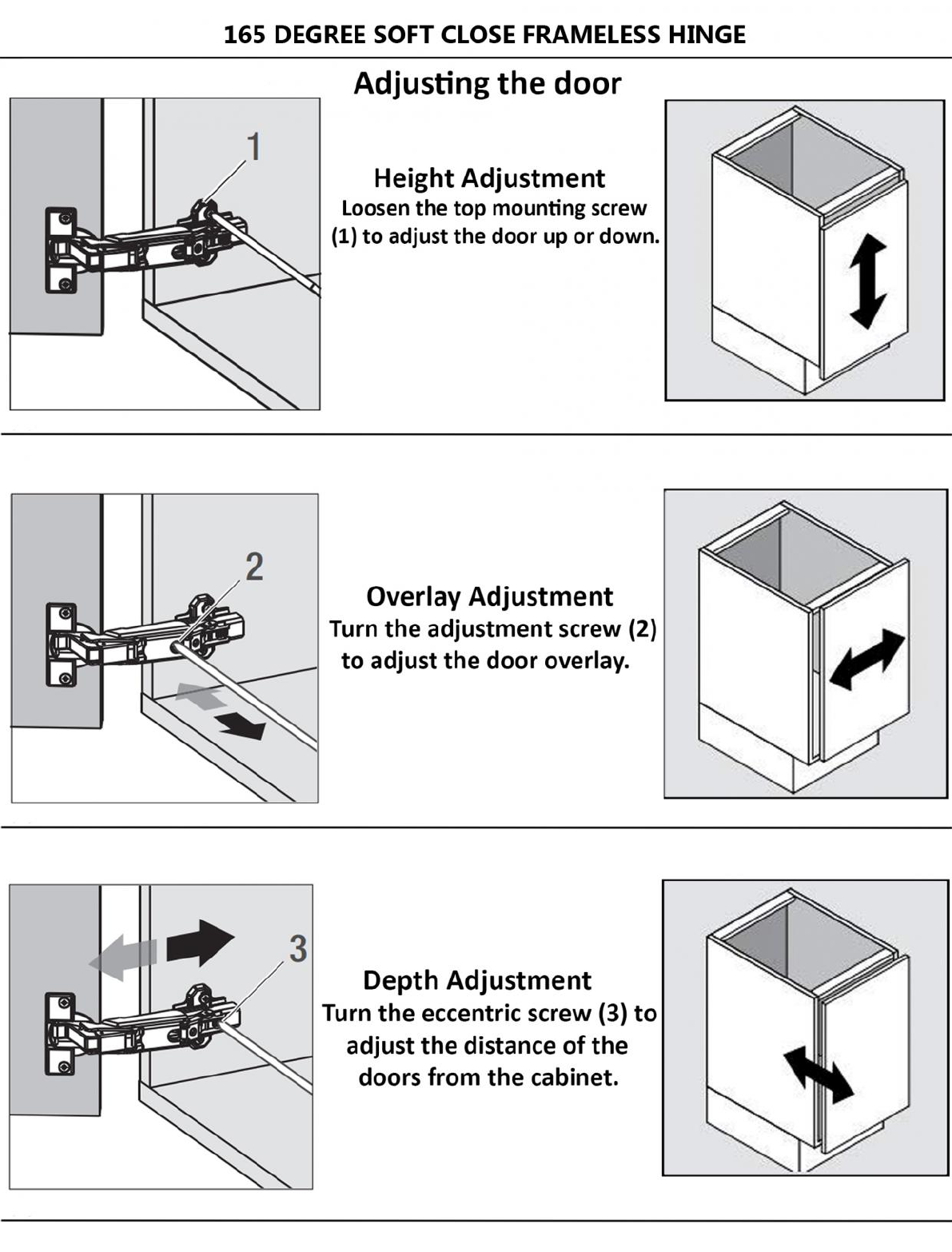 165 DEGREE SOFT CLOSE FRAMELESS HINGE

Adjusting the door

1

Height Adjustment
Loosen the top mounting screw (1) to adjust the door up or down.

2

Overlay Adjustment
Turn the adjustment screw (2) to adjust the door overlay.

3

Depth Adjustment
Turn the eccentric screw (3) to adjust the distance of the doors from the cabinet.