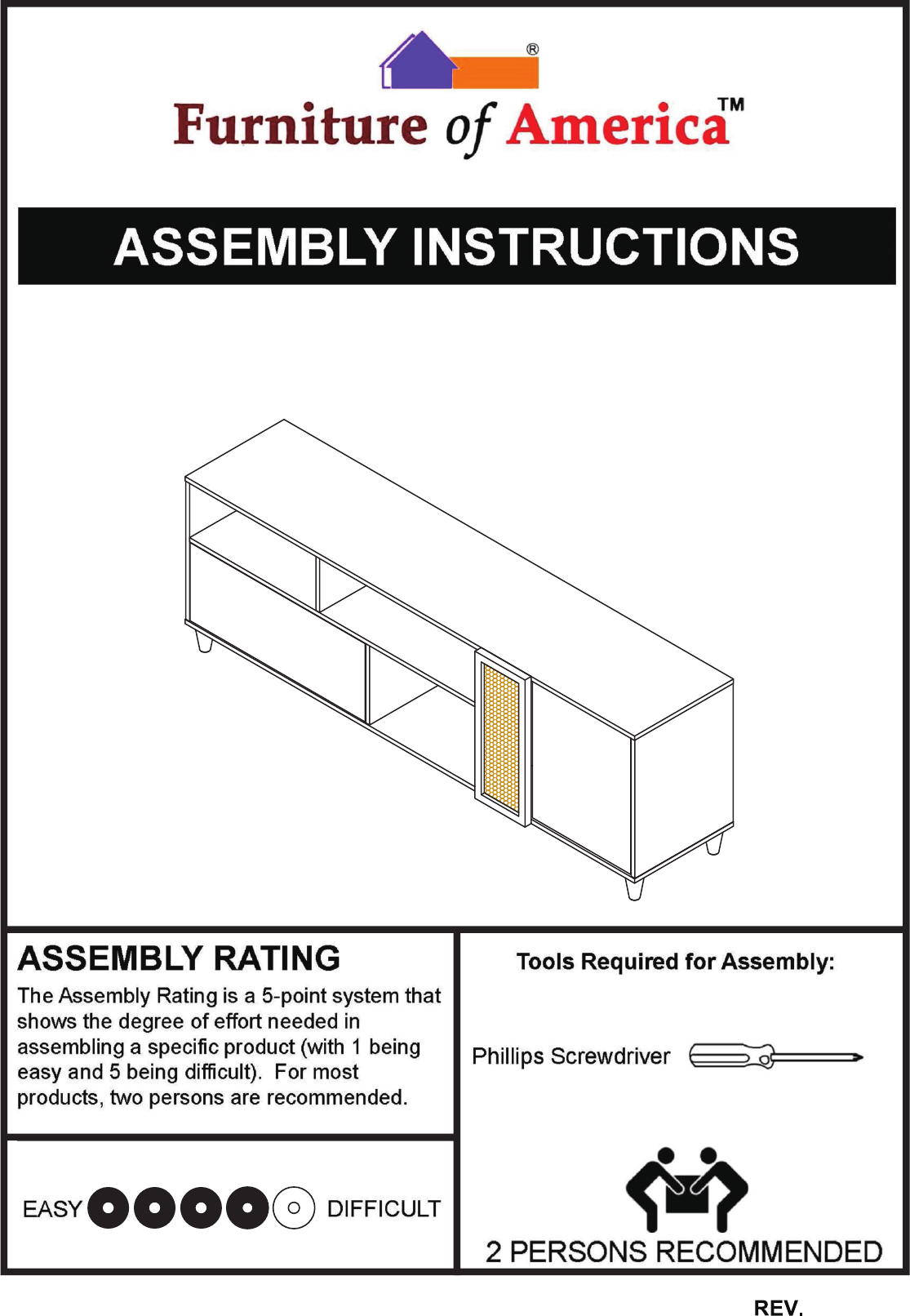 ®
Furniture of America™

ASSEMBLY INSTRUCTIONS

ASSEMBLY RATING
The Assembly Rating is a 5-point system that shows the degree of effort needed in assembling a specific product (with 1 being easy and 5 being difficult). For most products, two persons are recommended.

EASY DIFFICULT

Tools Required for Assembly:

Phillips Screwdriver

2 PERSONS RECOMMENDED

REV.