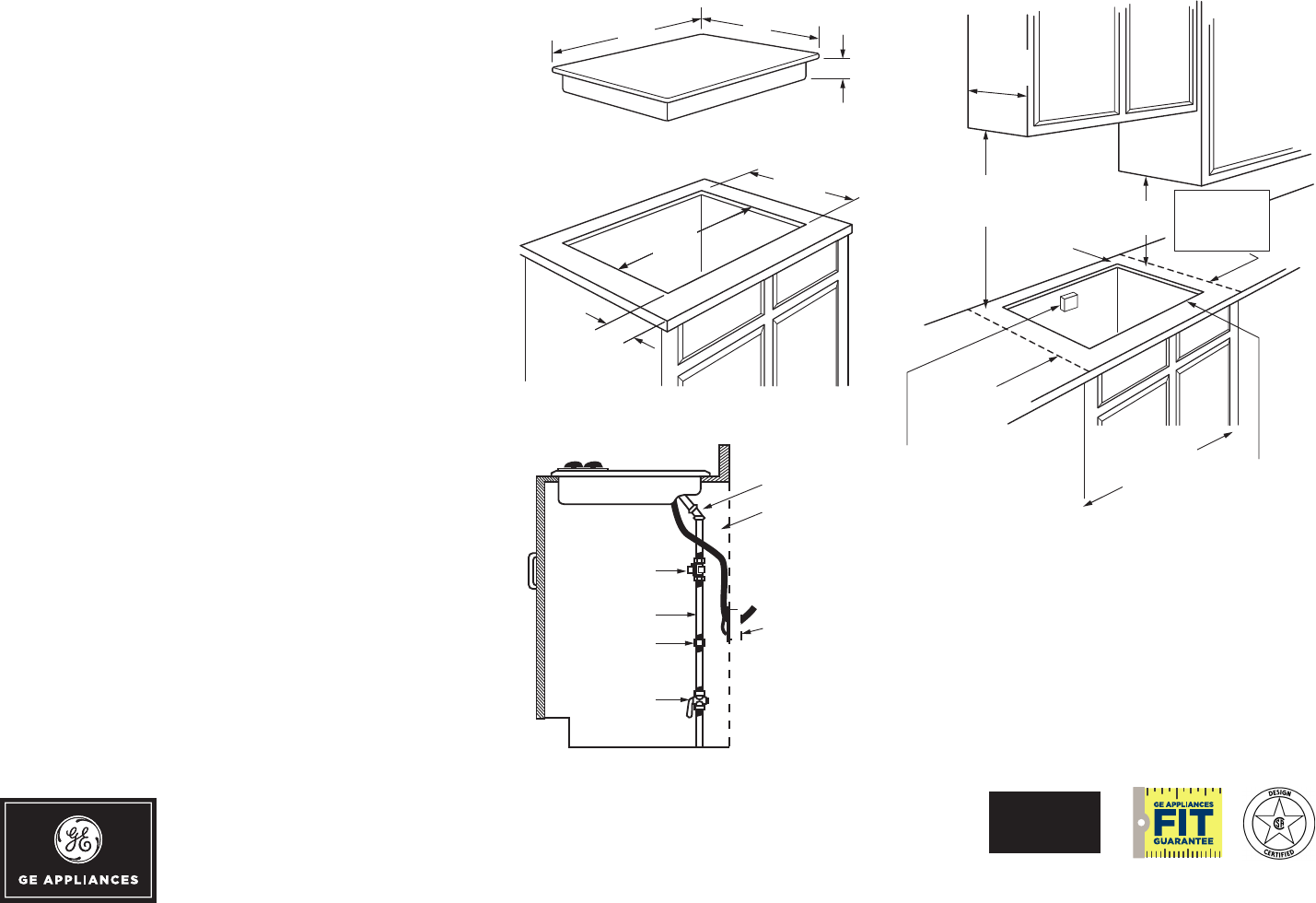 GE APPLIANCES

GE APPLIANCES
FIT
GUARANTEE

DESIGN
CERTIFIED