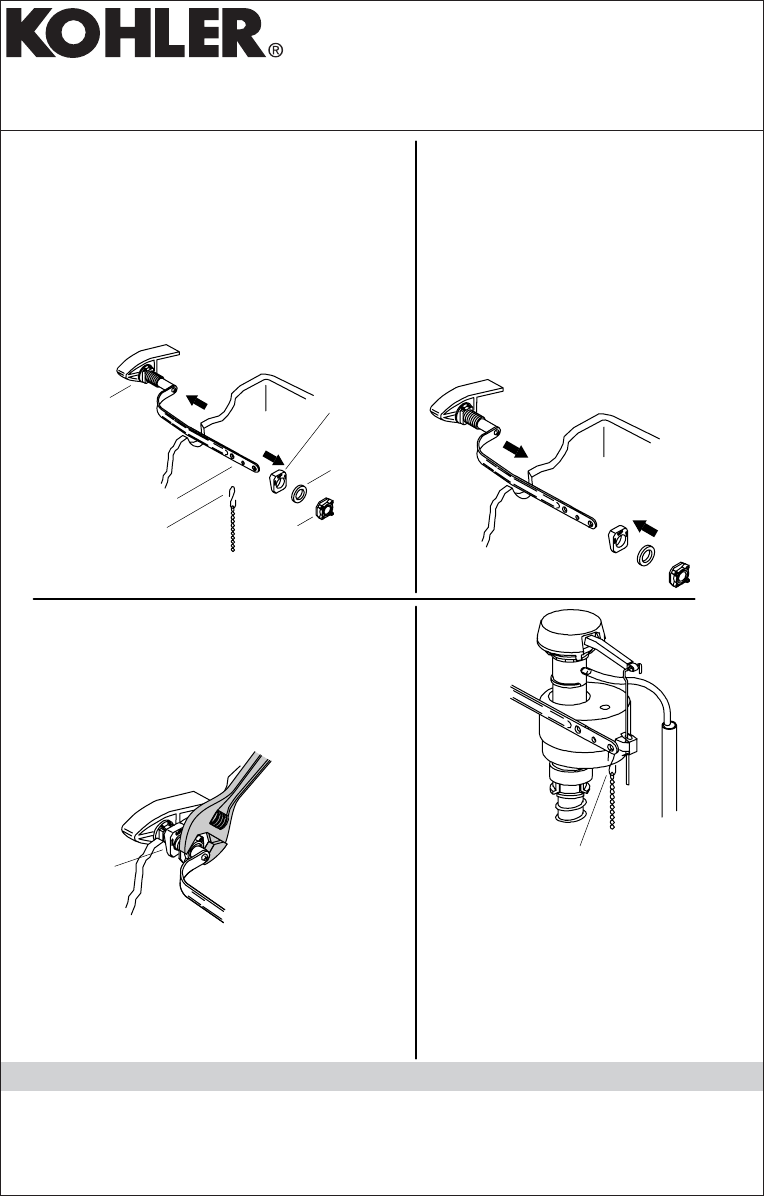 KOHLER®