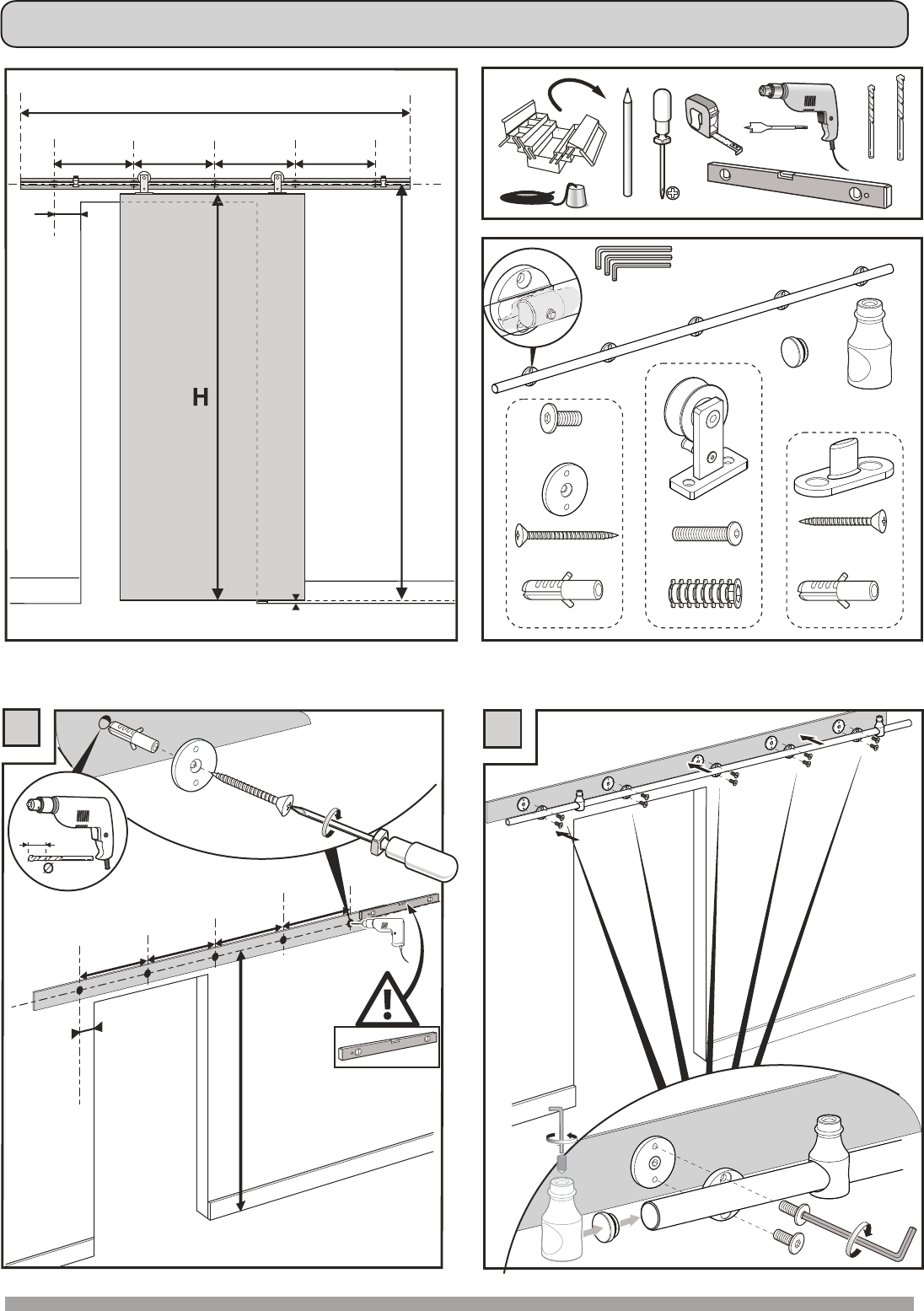 H