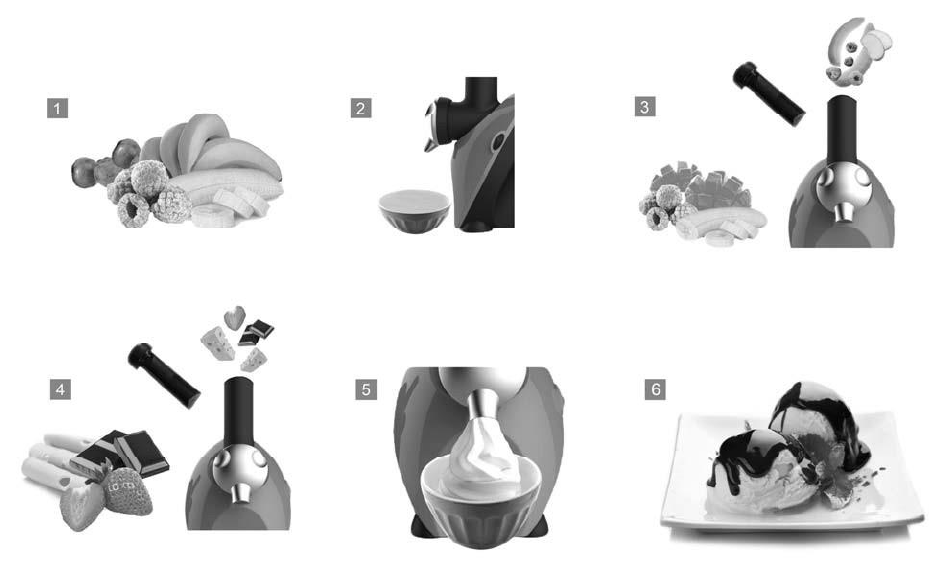 1

2

3

4

5

6