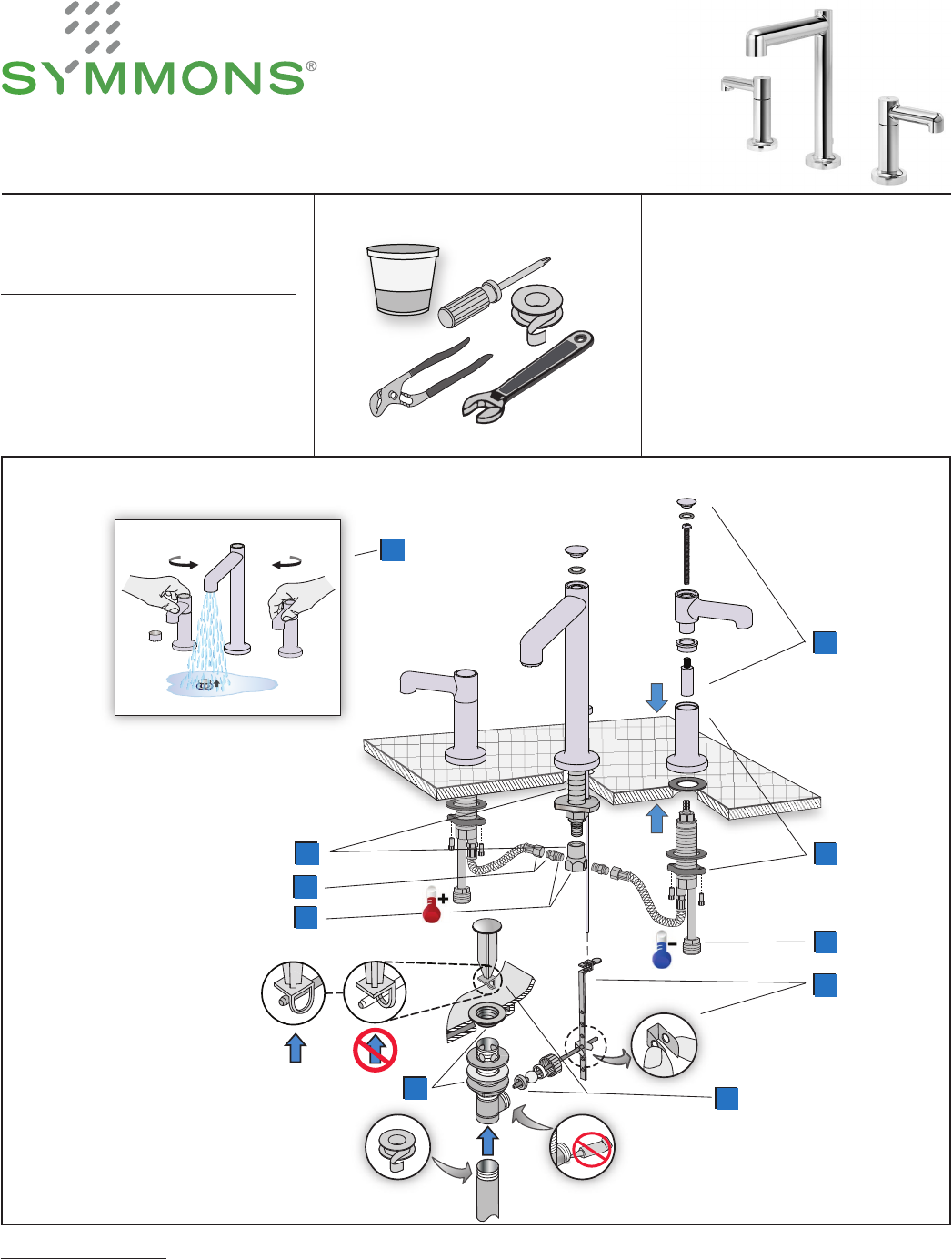 SYMMONS®