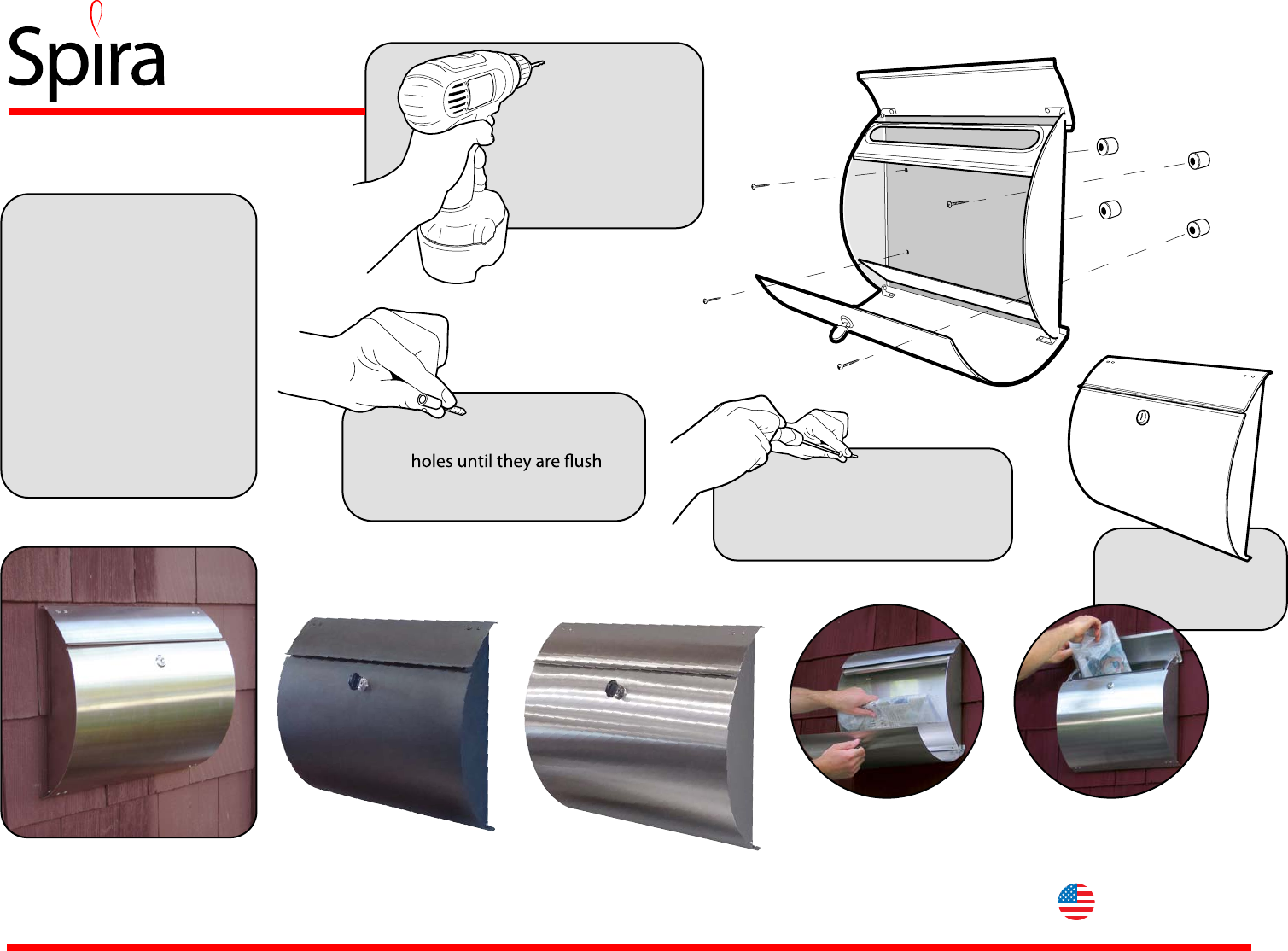 Spira

holes until they are flush