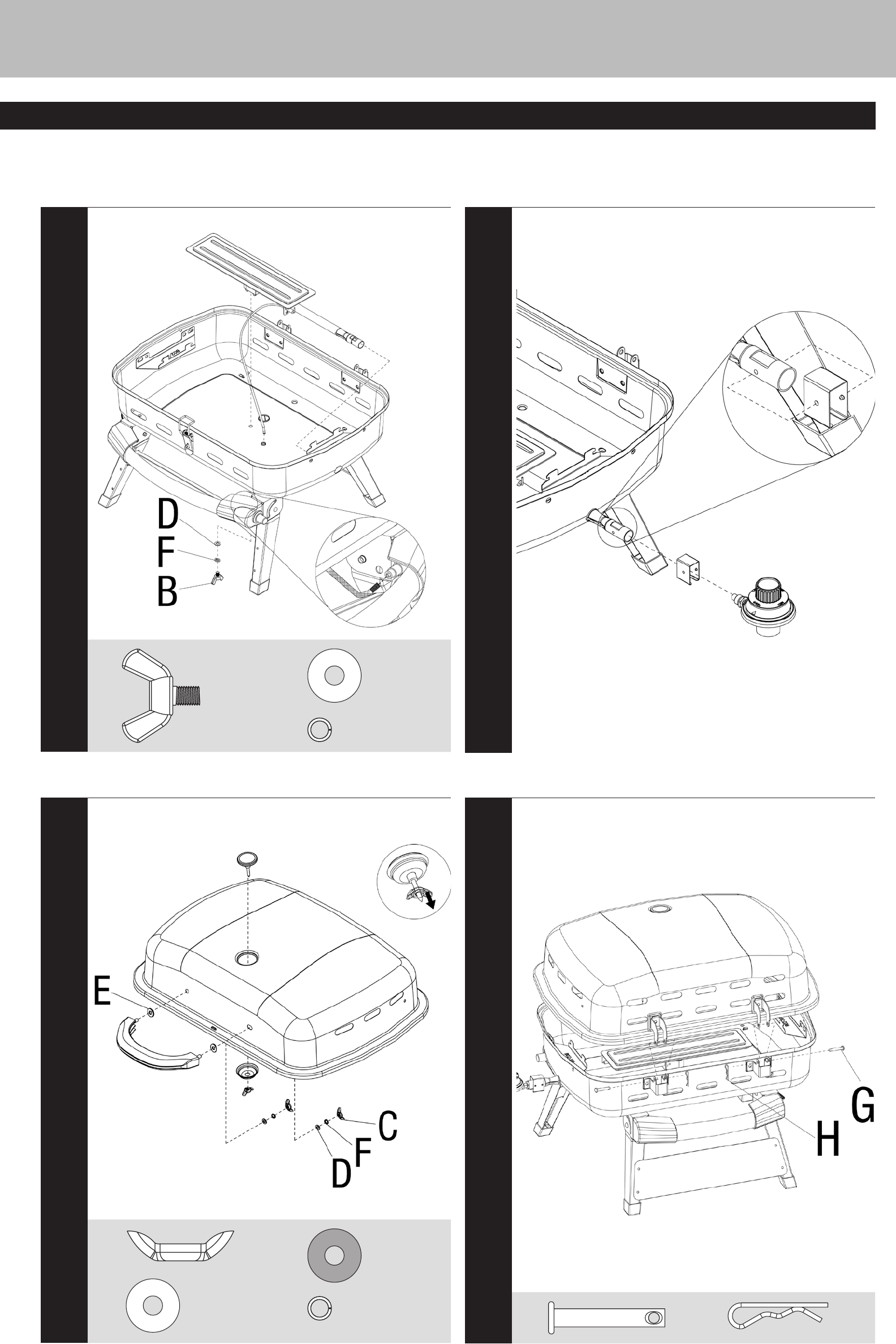 D
F
B

E
C
F
D

G
H