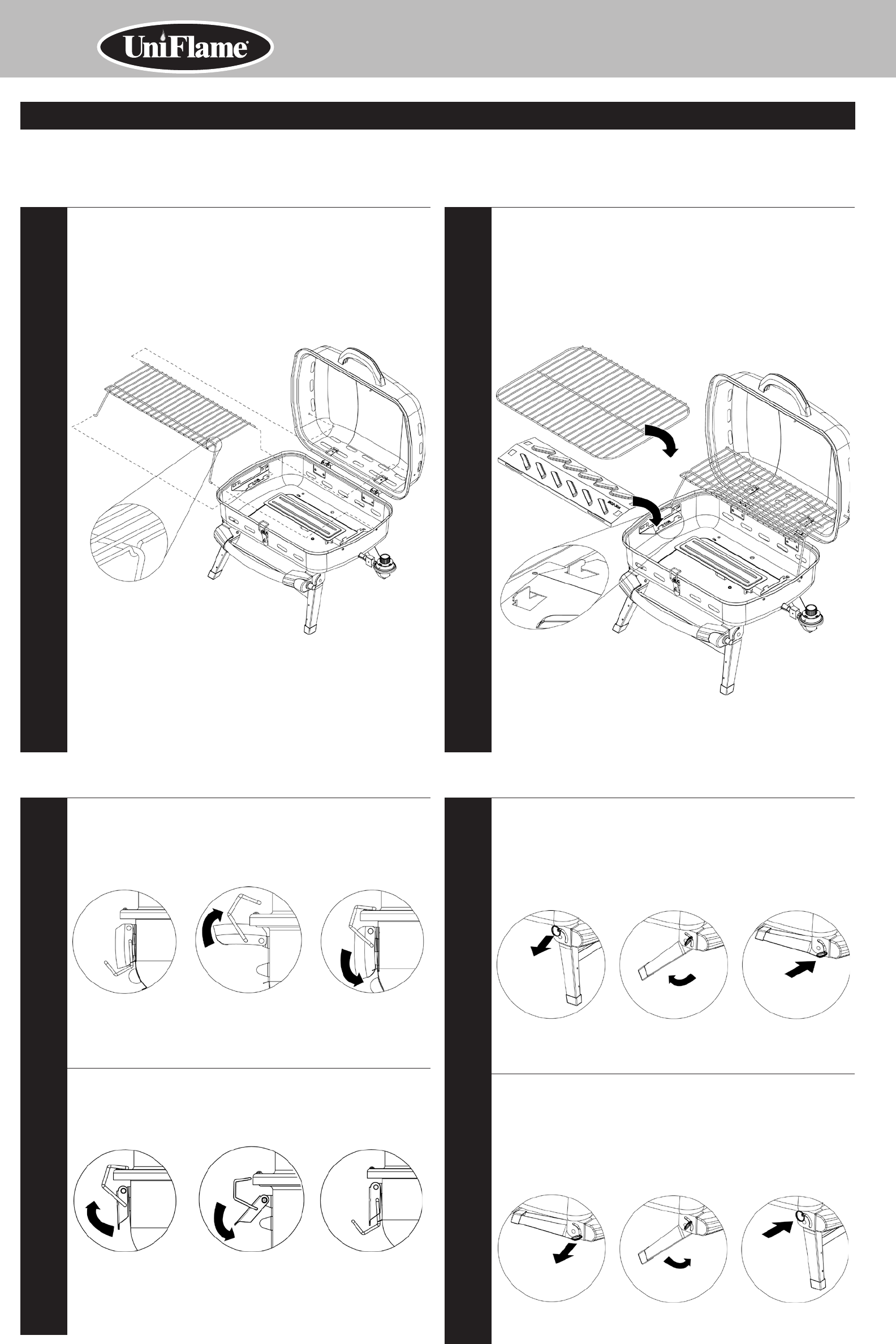 UniFlame®