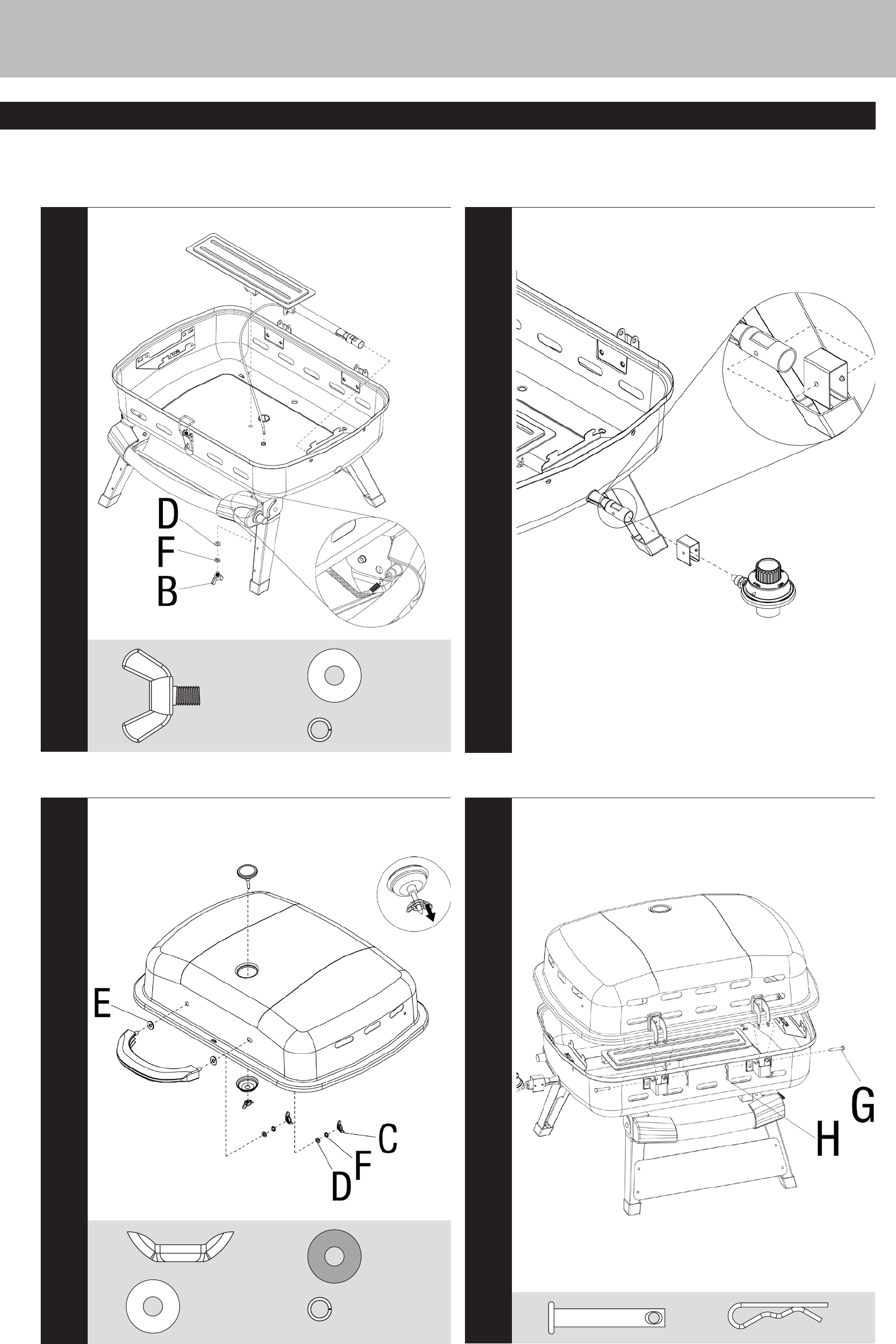 D
F
B

E
C
F
D

G
H