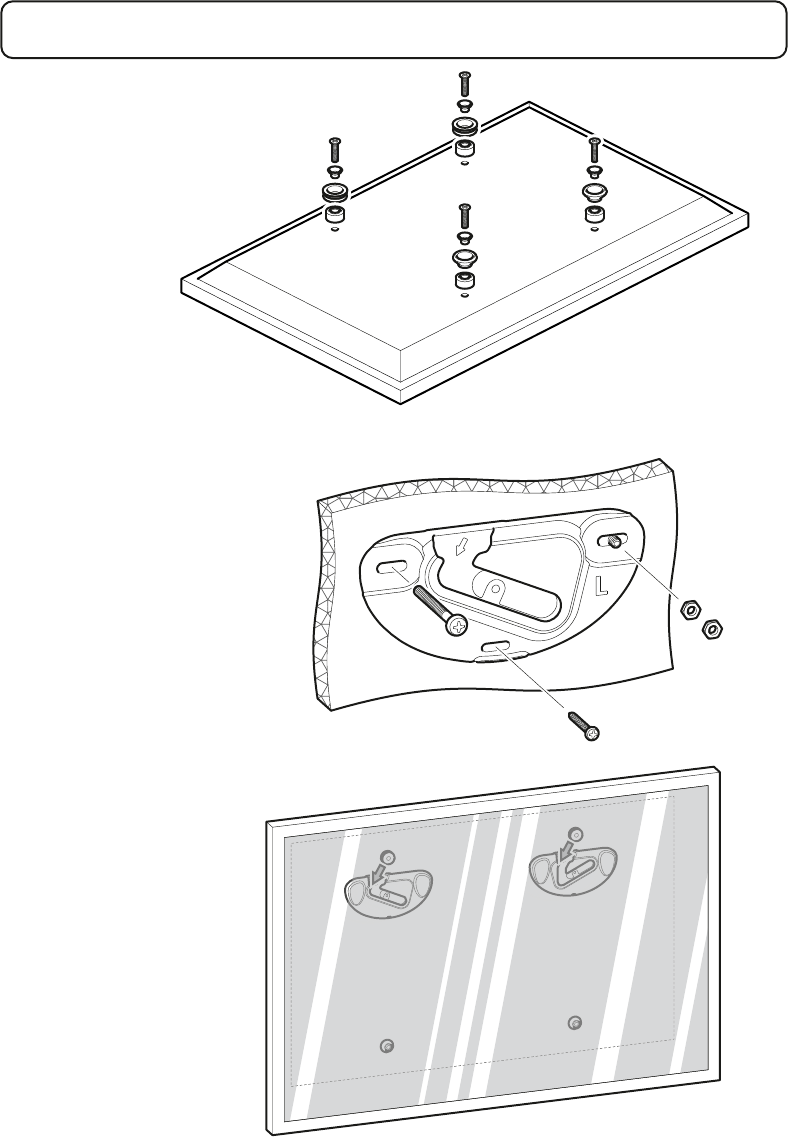 L