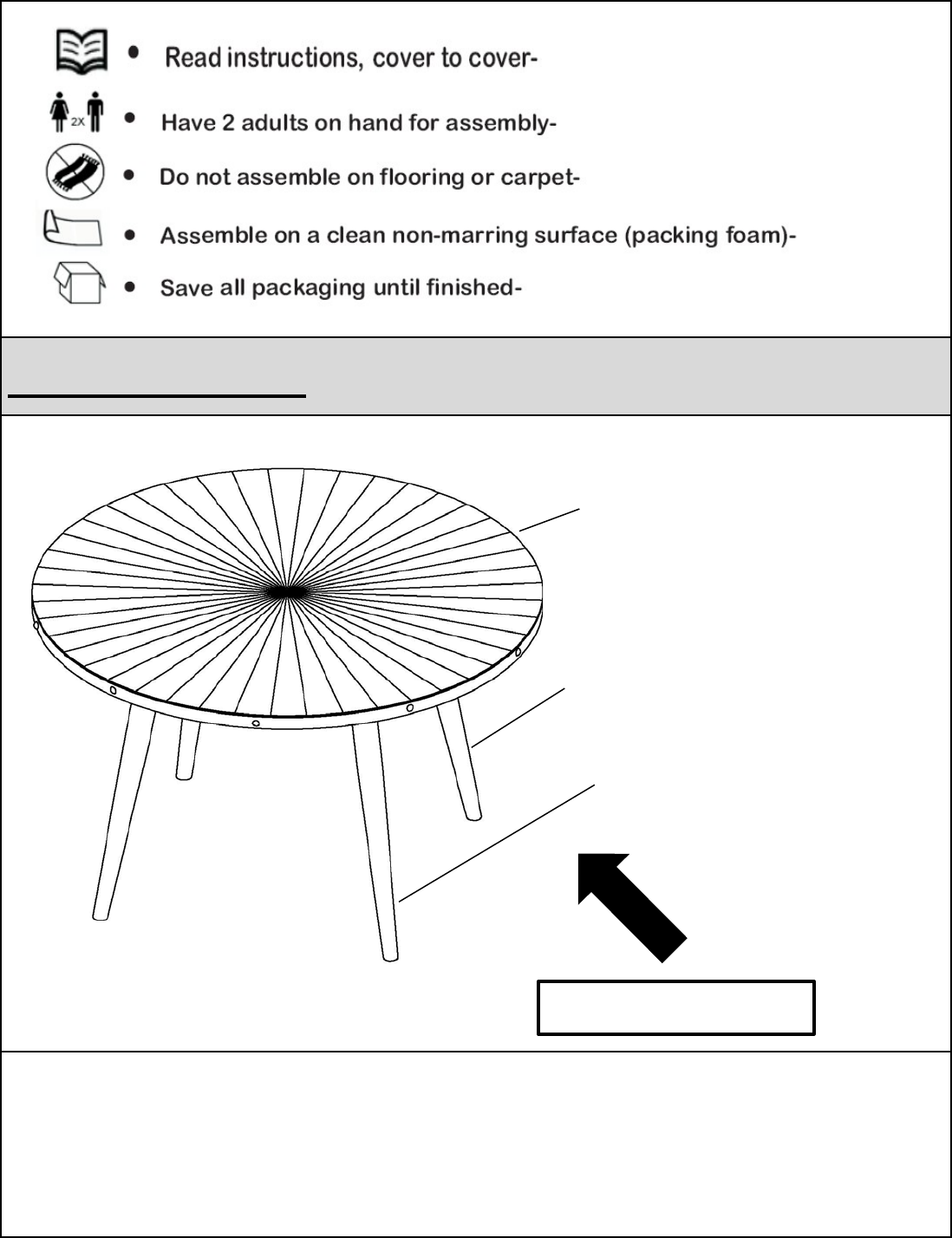 2X

• Read instructions, cover to cover-

• Have 2 adults on hand for assembly-

• Do not assemble on flooring or carpet-

• Assemble on a clean non-marring surface (packing foam)-

• Save all packaging until finished-