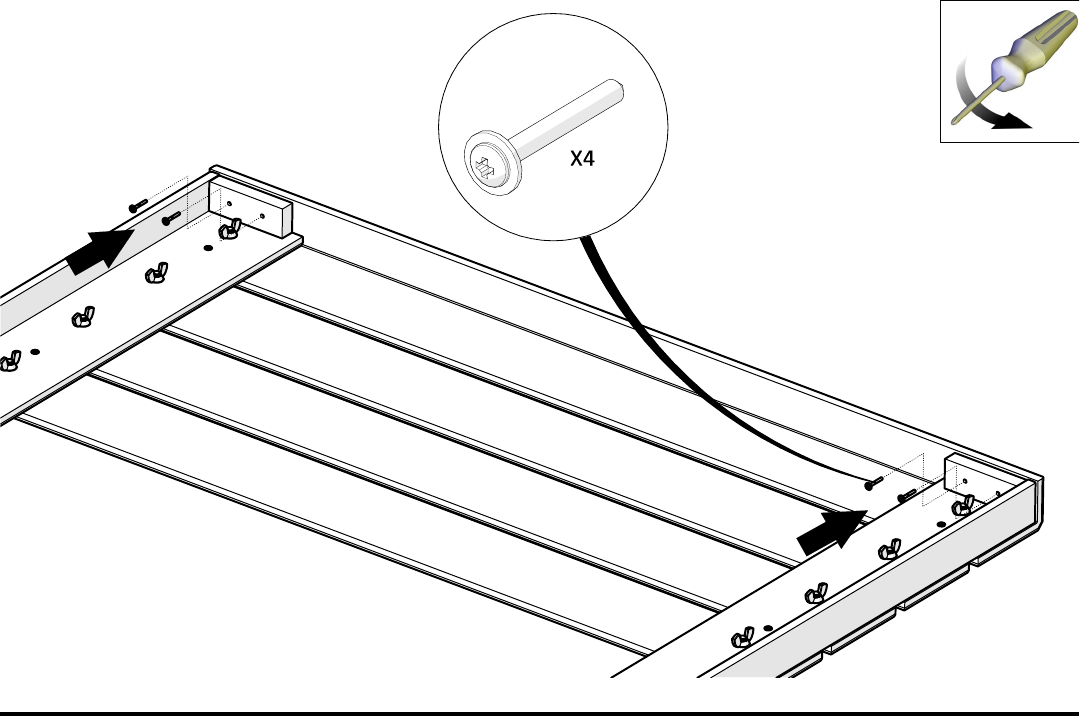 X4