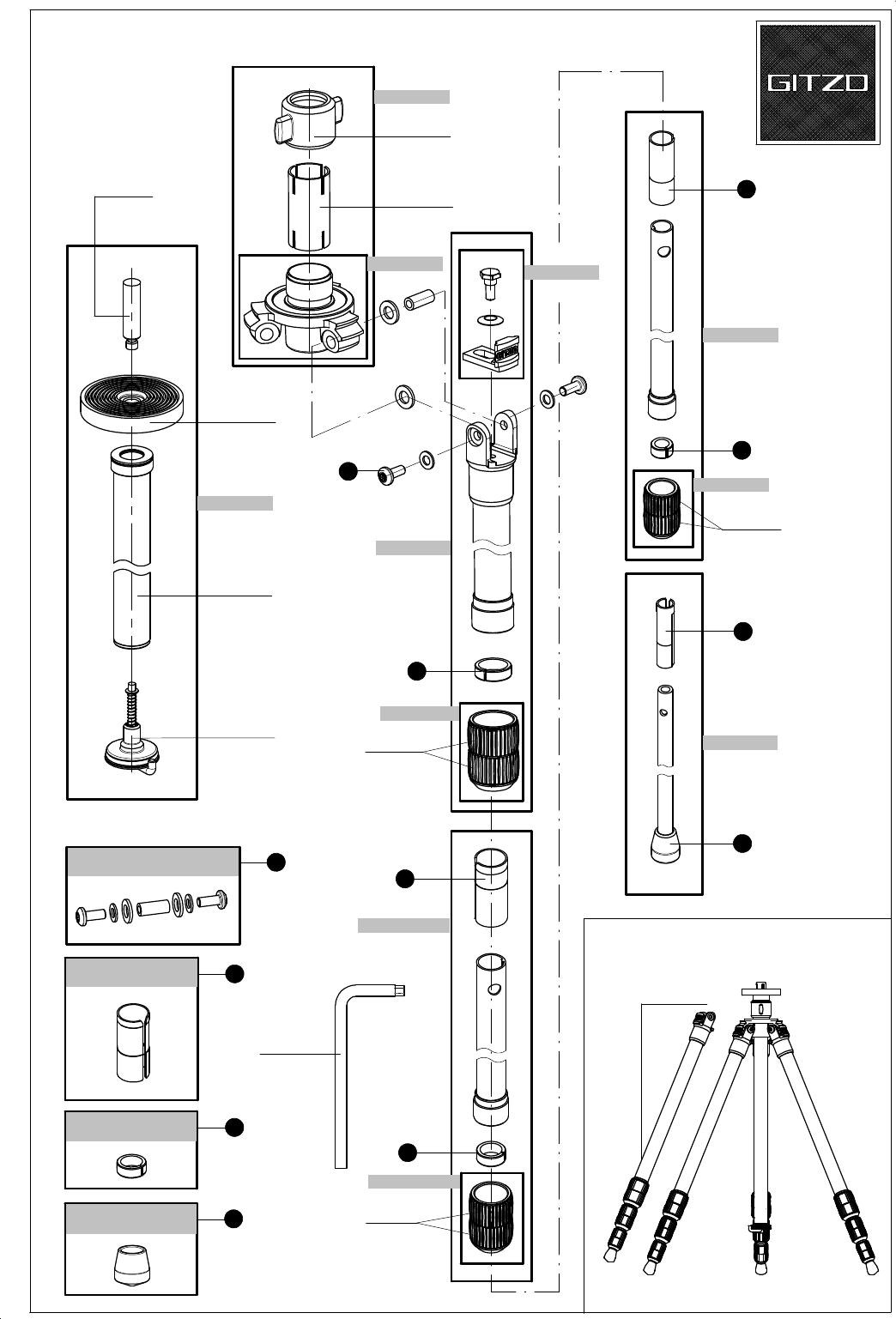 GITZO