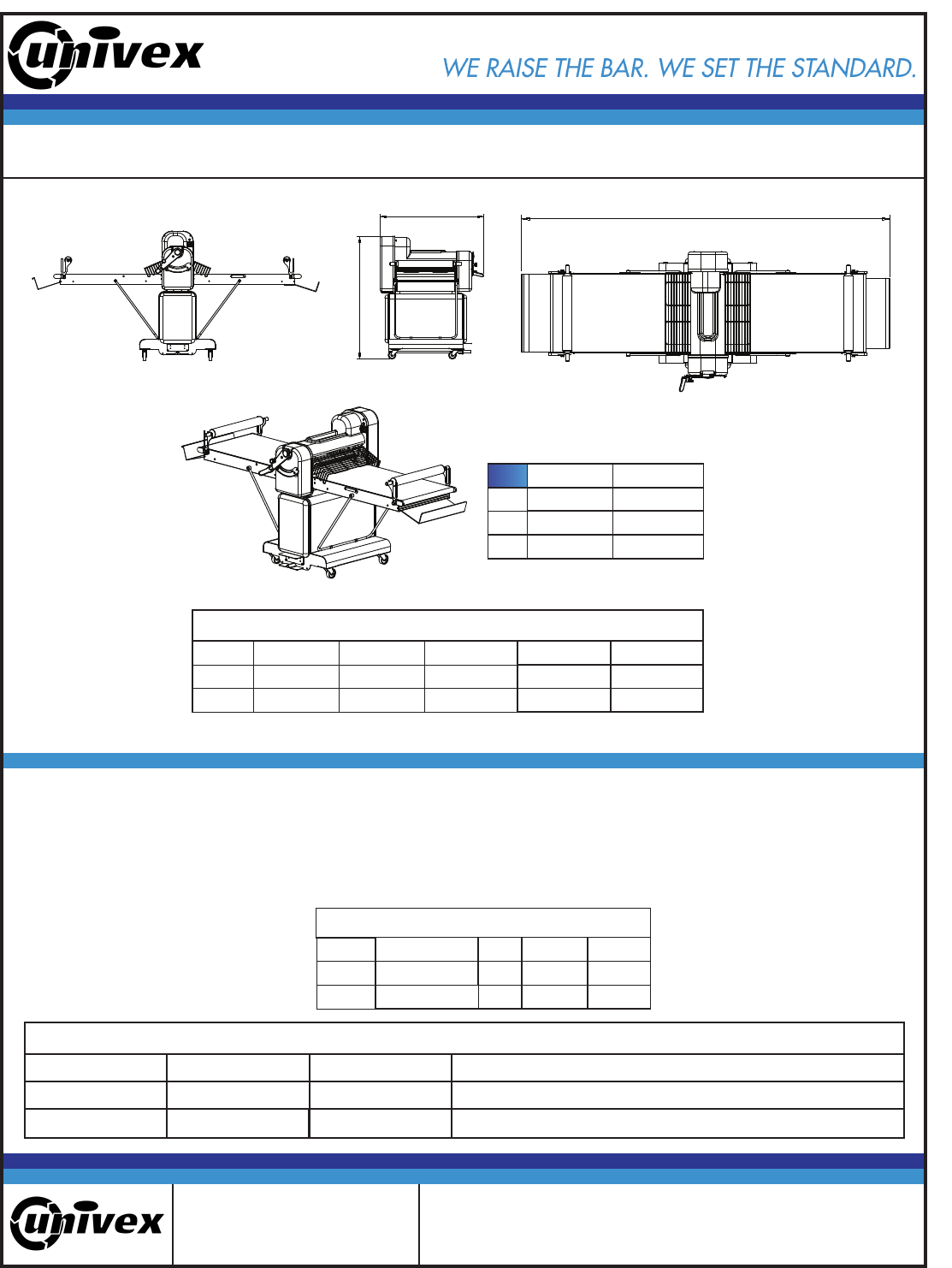 univex

WE RAISE THE BAR. WE SET THE STANDARD.

univex