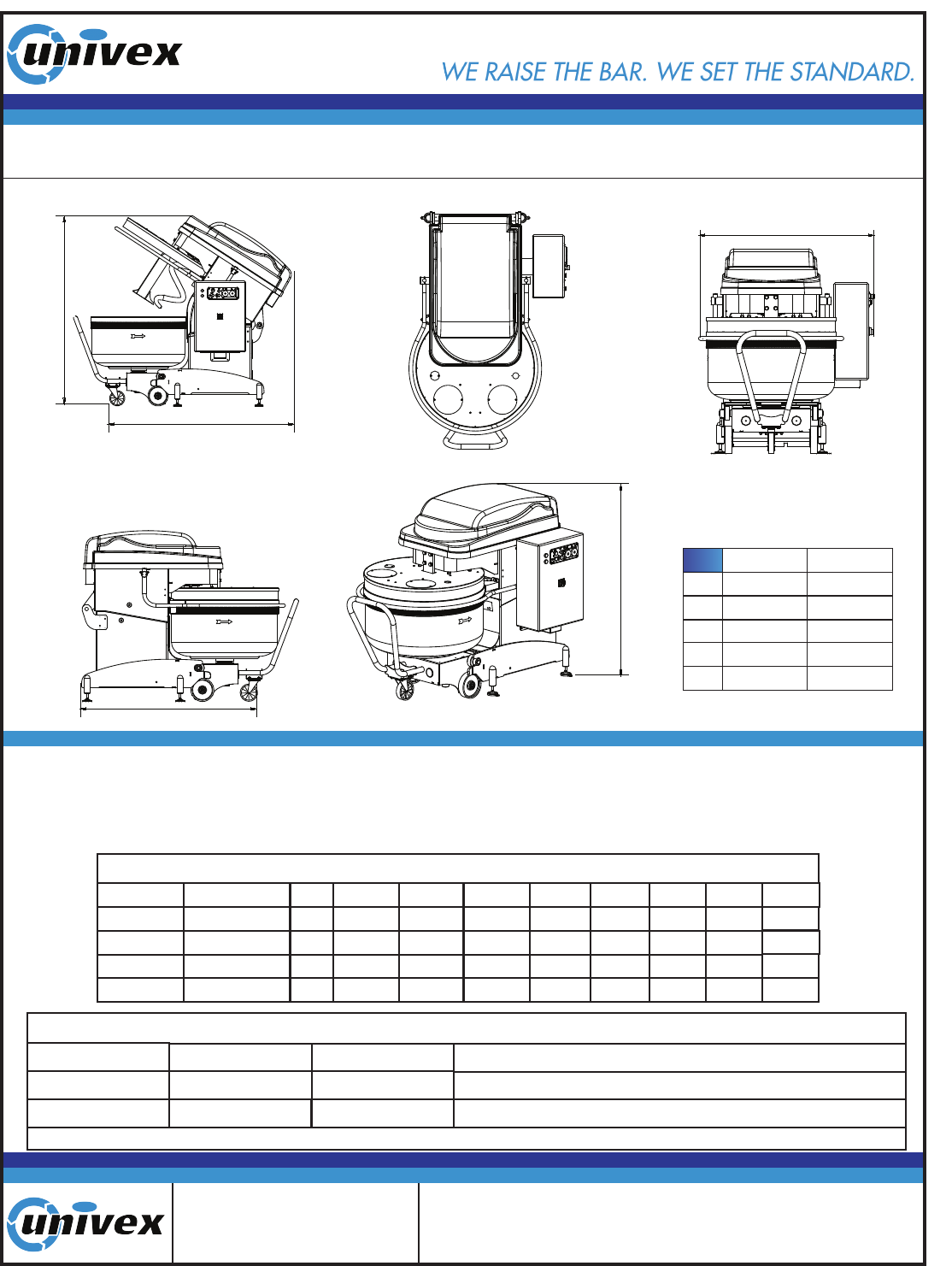 univex

WE RAISE THE BAR. WE SET THE STANDARD.

univex