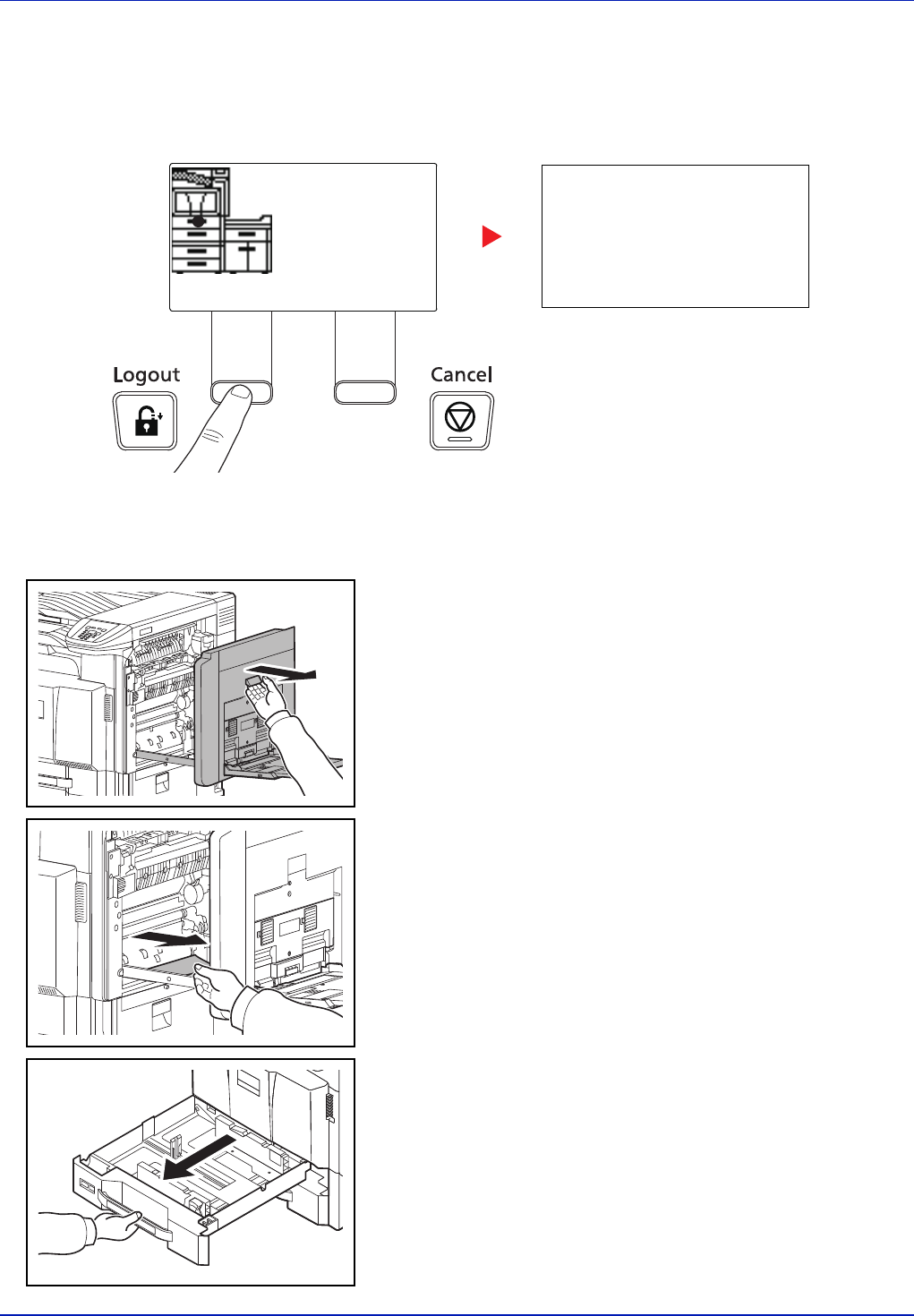 Logout

Cancel