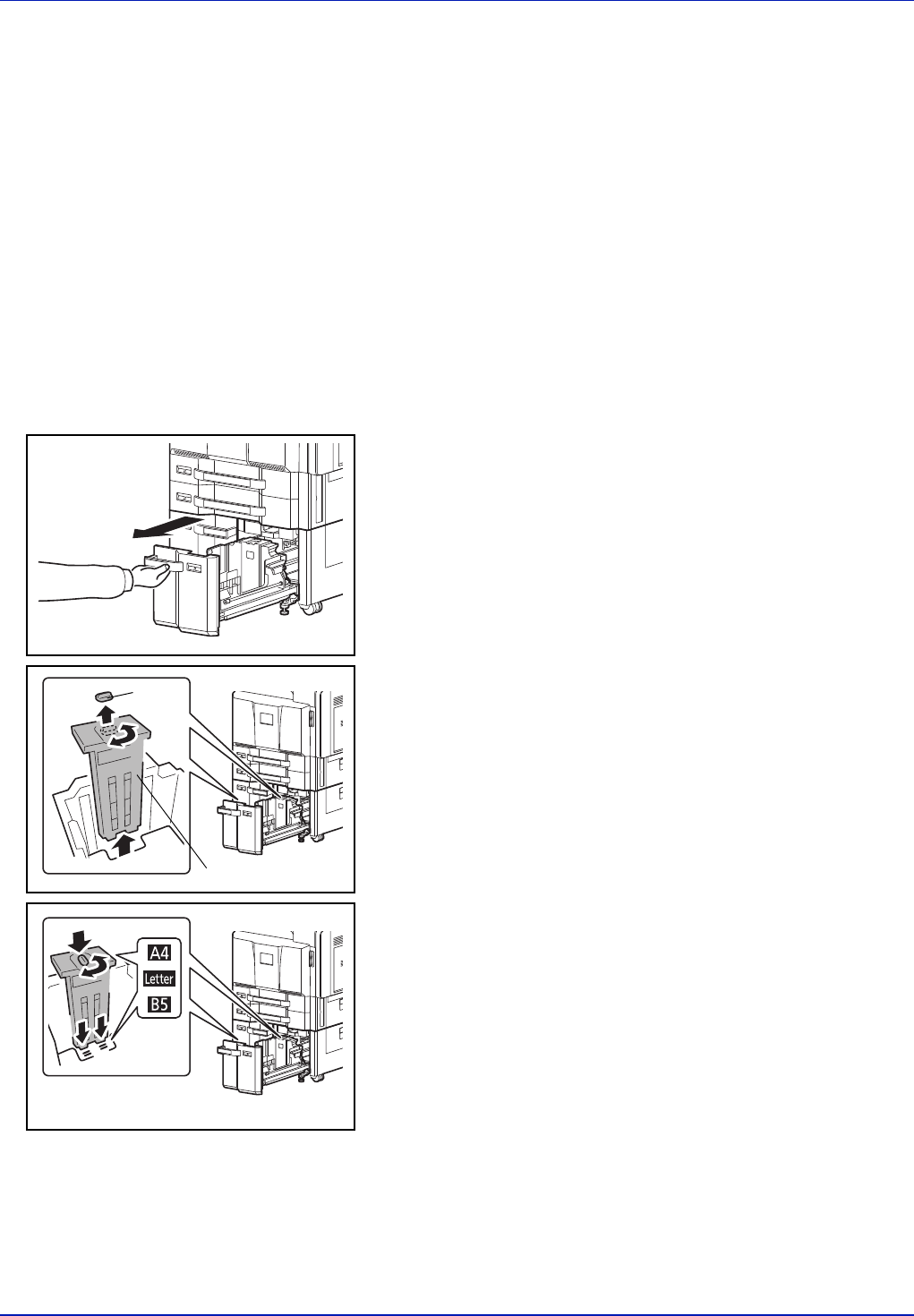 A4

Letter

B5