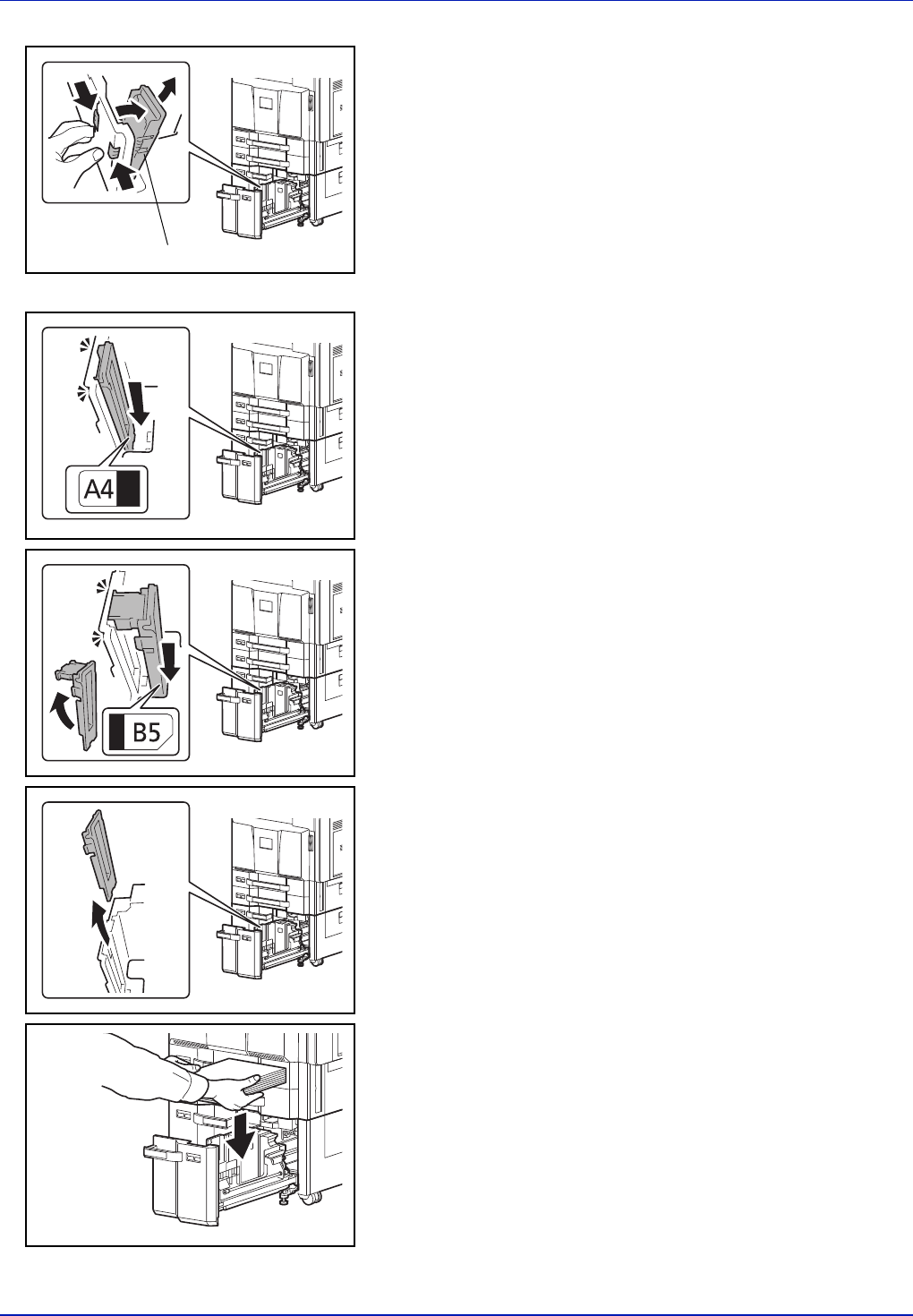 A4

B5