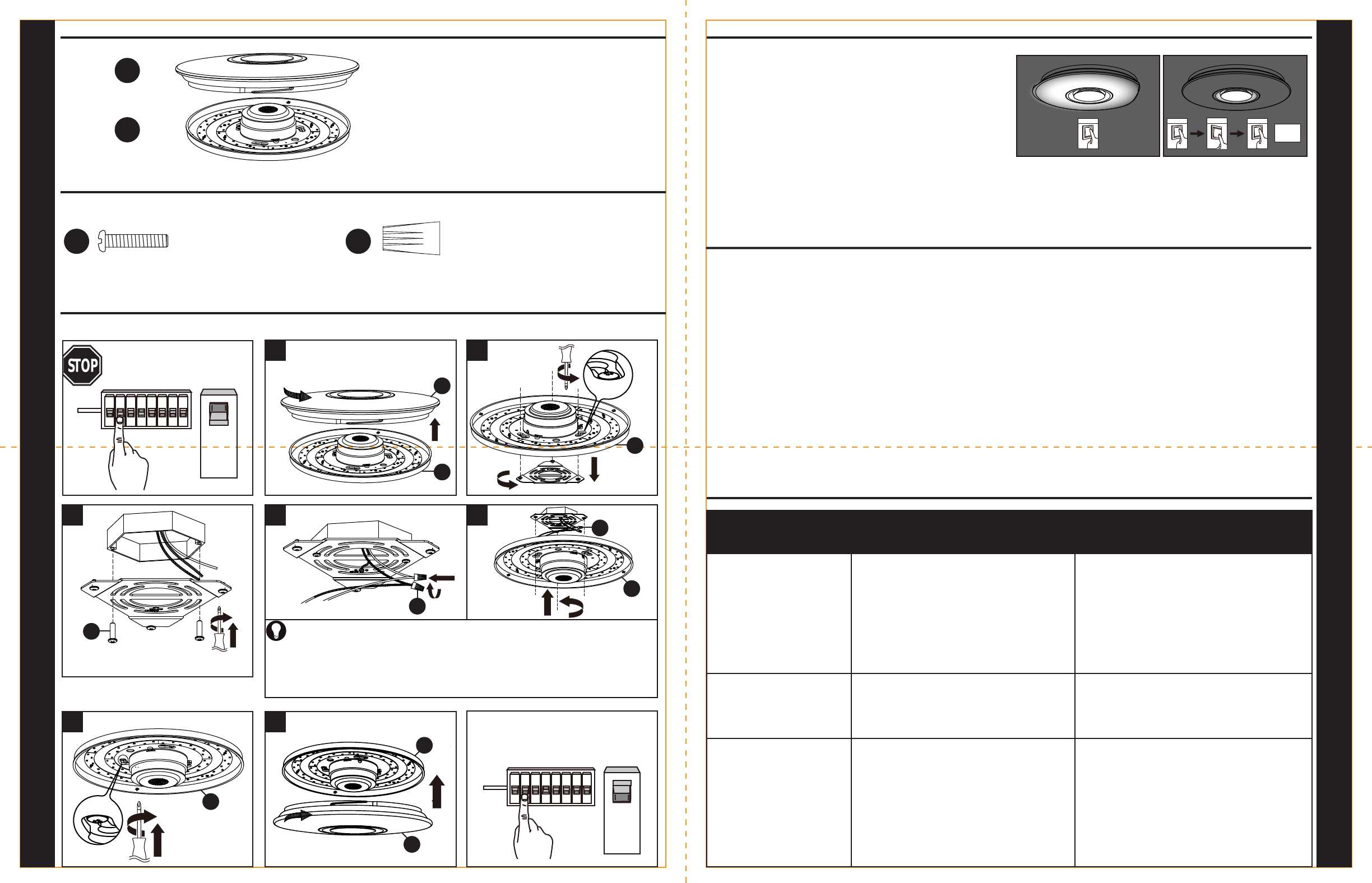 STOP