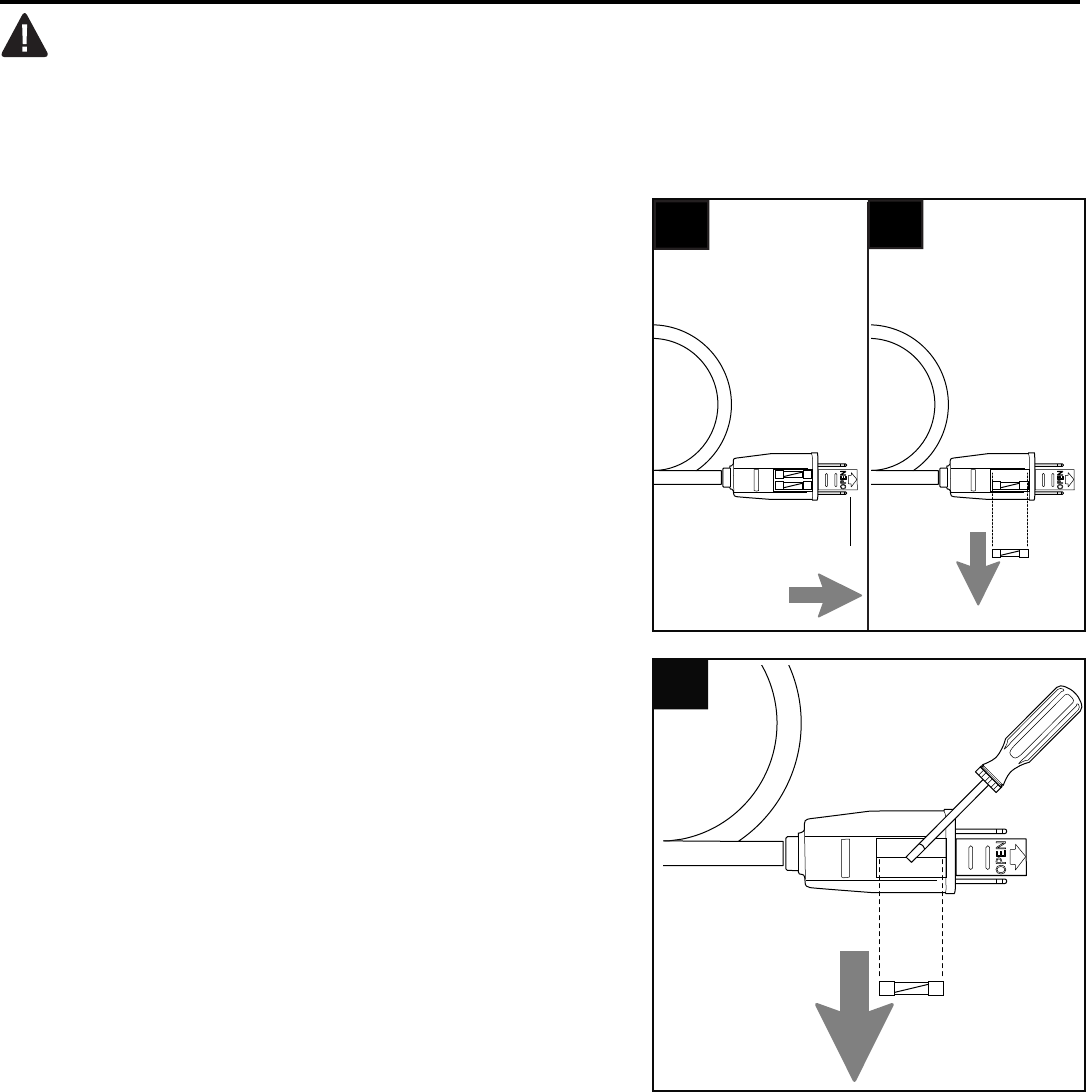 OPEN

OPEN

OPEN